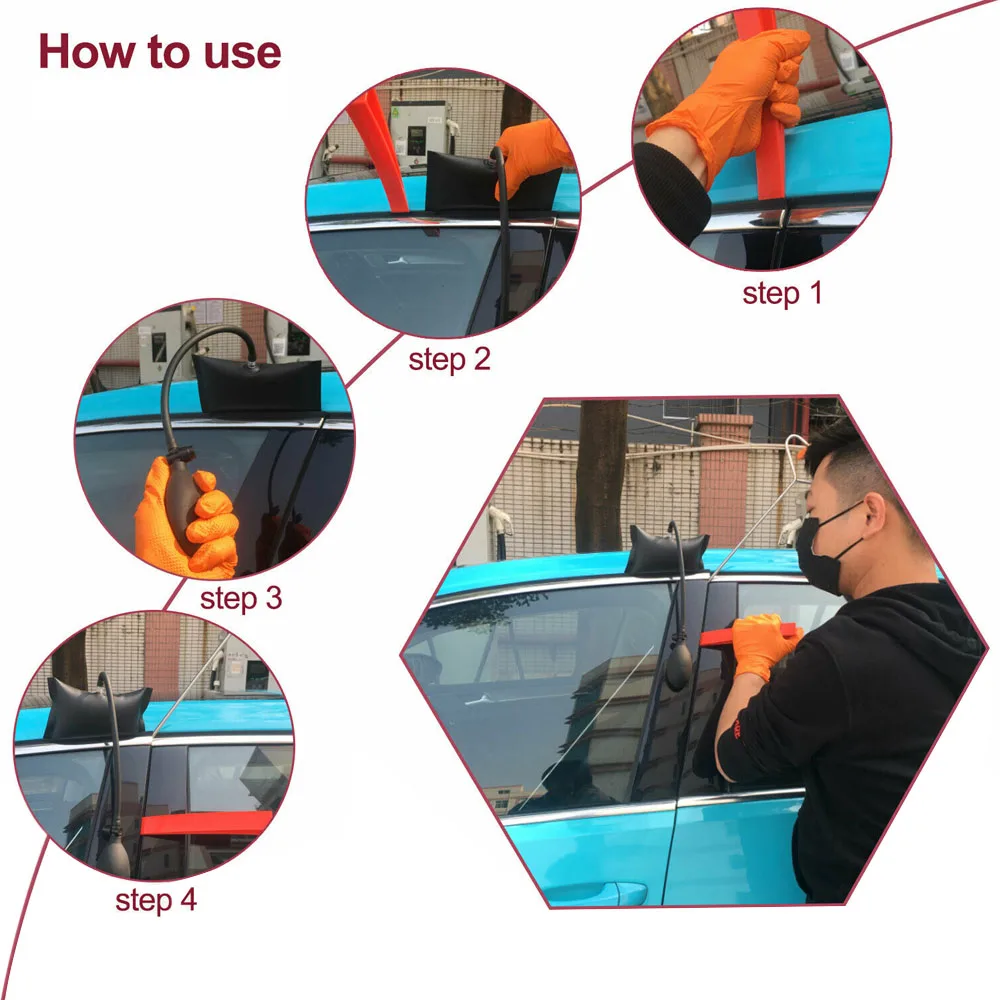 How to use

step 1

step 2

step 3

step 4