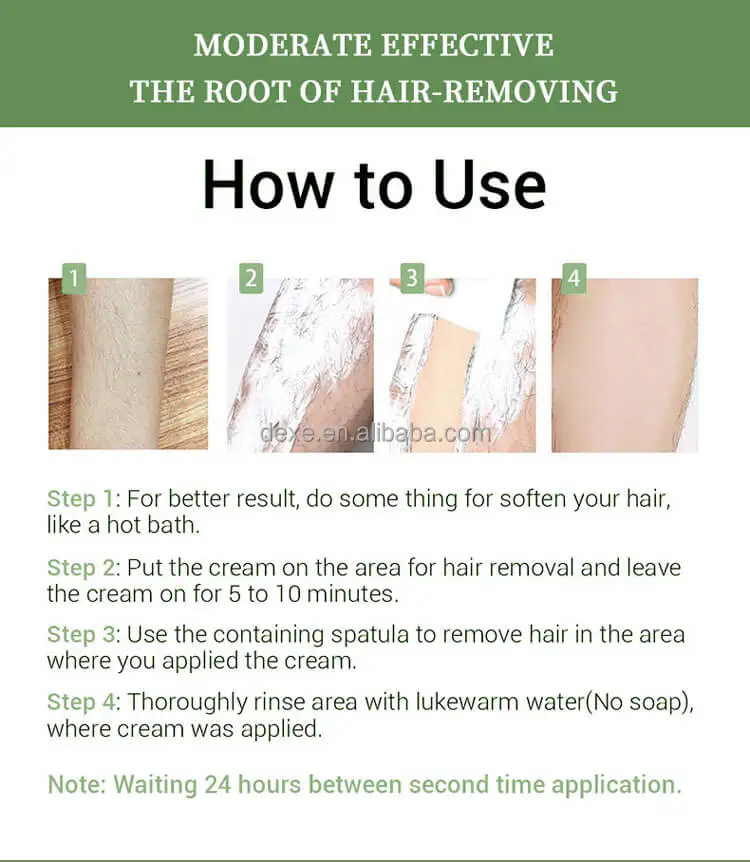 MODERATE EFFECTIVE
THE ROOT OF HAIR-REMOVING

How to Use

1

2

3

4

dexe.en.alibaba.com

Step 1: For better result, do some thing for soften your hair, like a hot bath.

Step 2: Put the cream on the area for hair removal and leave the cream on for 5 to 10 minutes.

Step 3: Use the containing spatula to remove hair in the area where you applied the cream.

Step 4: Thoroughly rinse area with lukewarm water(No soap), where cream was applied.

Note: Waiting 24 hours between second time application.