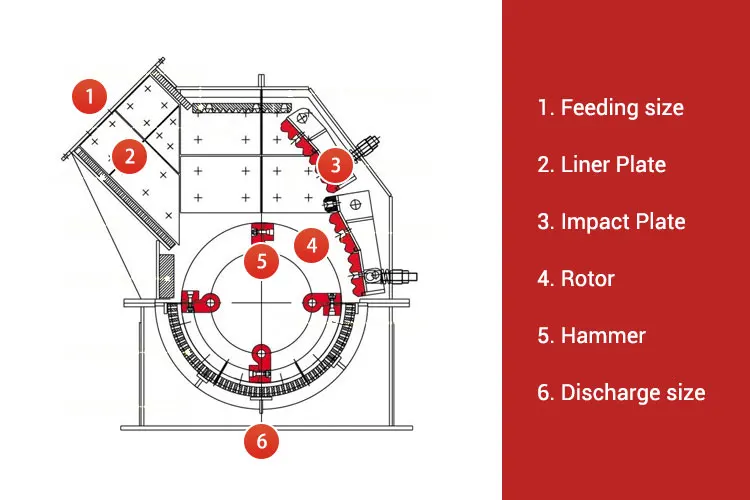 1
2
3
4
5
6

1. Feeding size
2. Liner Plate
3. Impact Plate
4. Rotor
5. Hammer
6. Discharge size