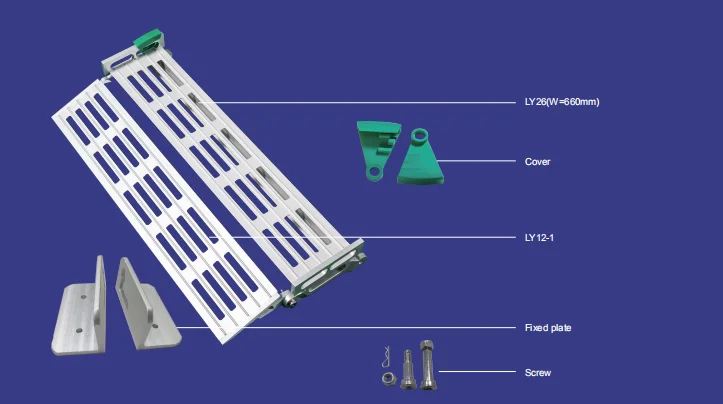 LY26(W=660mm)

Cover

LY12-1

Fixed plate

Screw