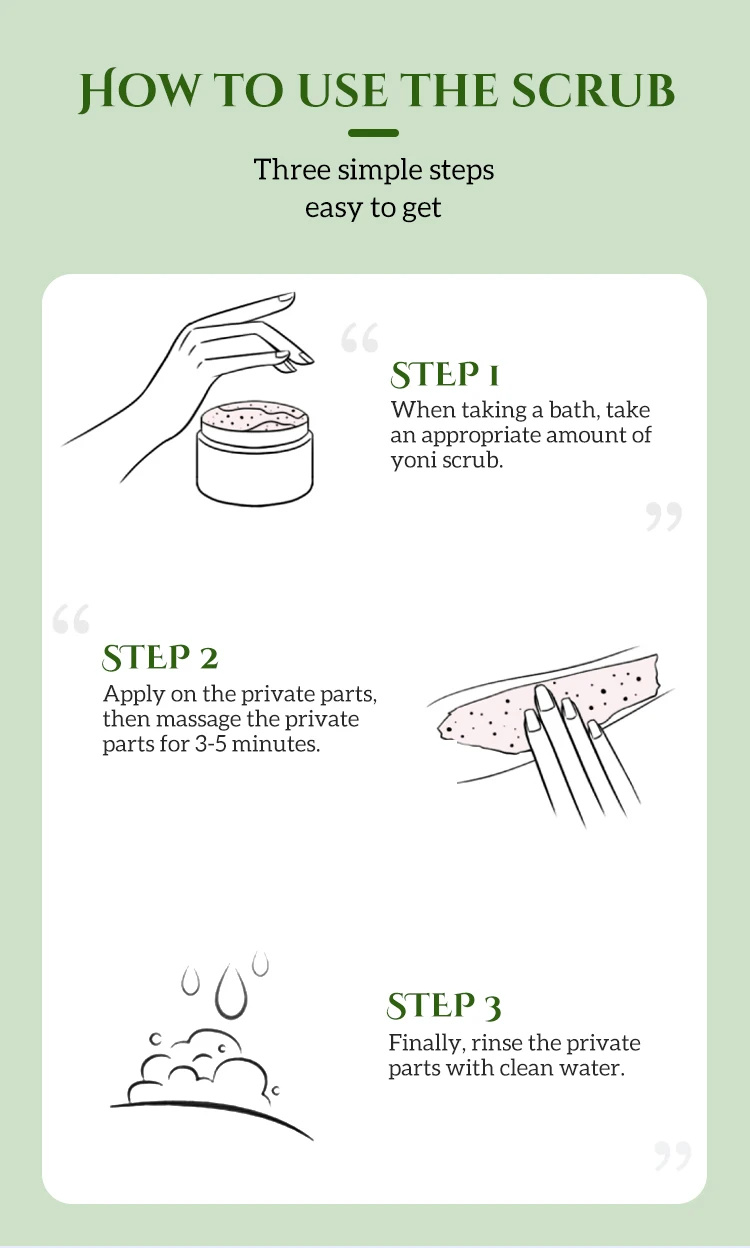 HOW TO USE THE SCRUB

Three simple steps
easy to get

STEP 1
When taking a bath, take an appropriate amount of yoni scrub.

STEP 2
Apply on the private parts, then massage the private parts for 3-5 minutes.

STEP 3
Finally, rinse the private parts with clean water.