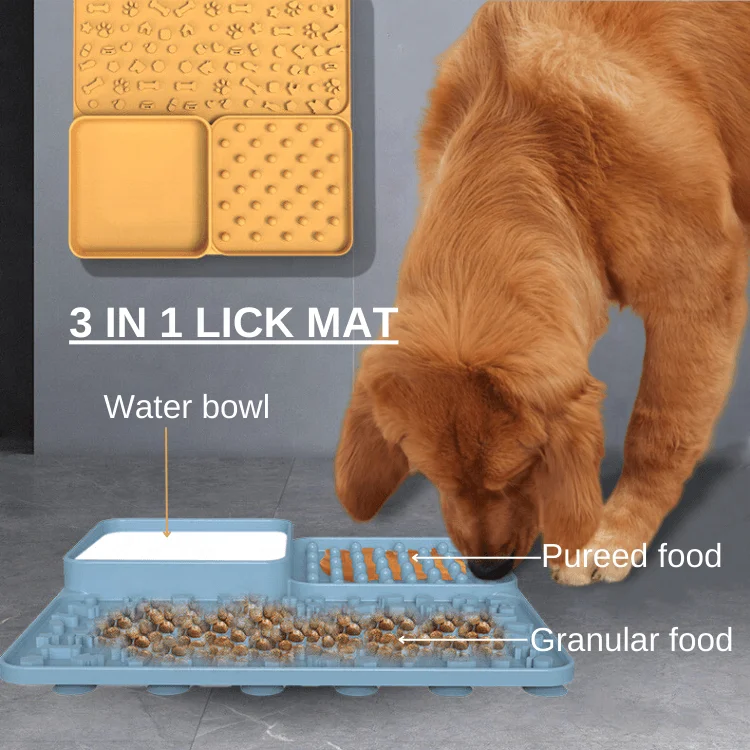 3 IN 1 LICK MAT

Water bowl

Pureed food

Granular food