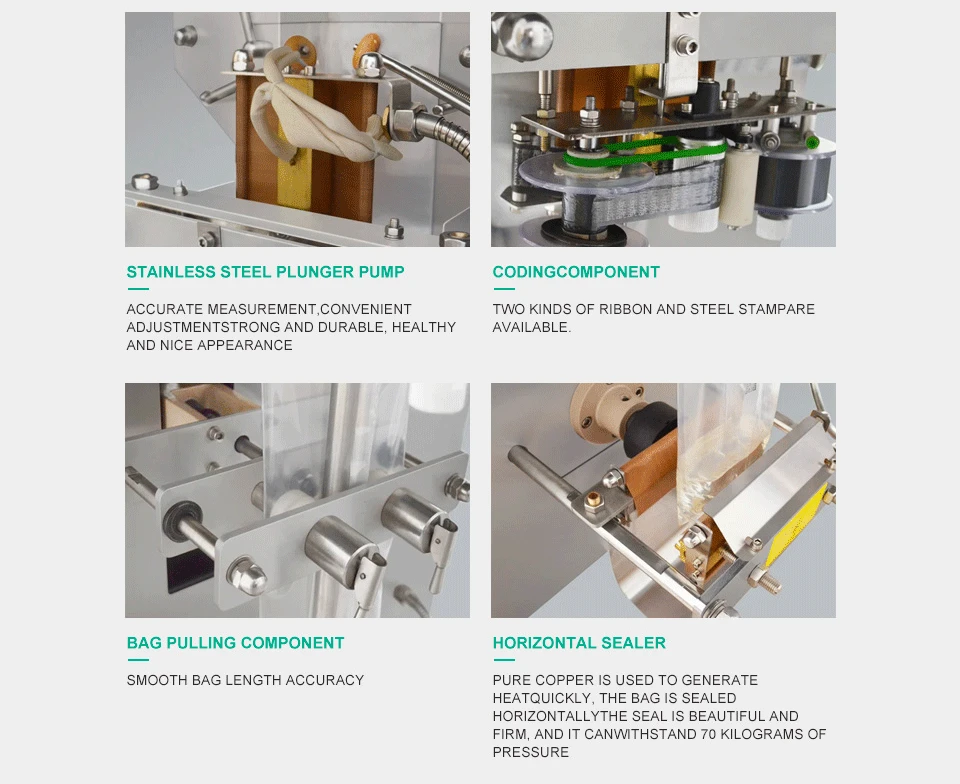 STAINLESS STEEL PLUNGER PUMP

ACCURATE MEASUREMENT,CONVENIENT ADJUSTMENTSTRONG AND DURABLE, HEALTHY AND NICE APPEARANCE

CODINGCOMPONENT

TWO KINDS OF RIBBON AND STEEL STAMPARE AVAILABLE.

BAG PULLING COMPONENT

SMOOTH BAG LENGTH ACCURACY

HORIZONTAL SEALER

PURE COPPER IS USED TO GENERATE HEATQUICKLY, THE BAG IS SEALED HORIZONTALLYTHE SEAL IS BEAUTIFUL AND FIRM, AND IT CANWITHSTAND 70 KILOGRAMS OF PRESSURE