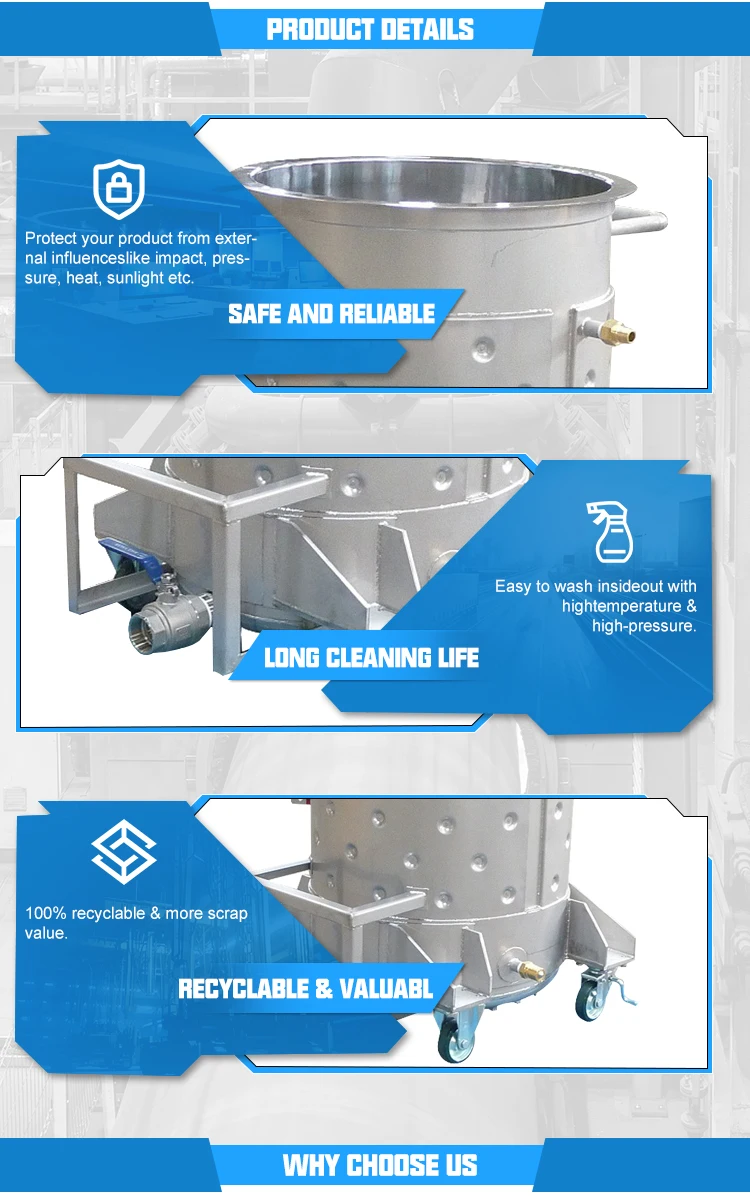 PRODUCT DETAILS

Protect your product from external influenceslike impact, pressure, heat, sunlight etc.

SAFE AND RELIABLE

Easy to wash insideout with hightemperature & high-pressure.

LONG CLEANING LIFE

100% recyclable & more scrap value.

RECYCLABLE & VALUABL

WHY CHOOSE US