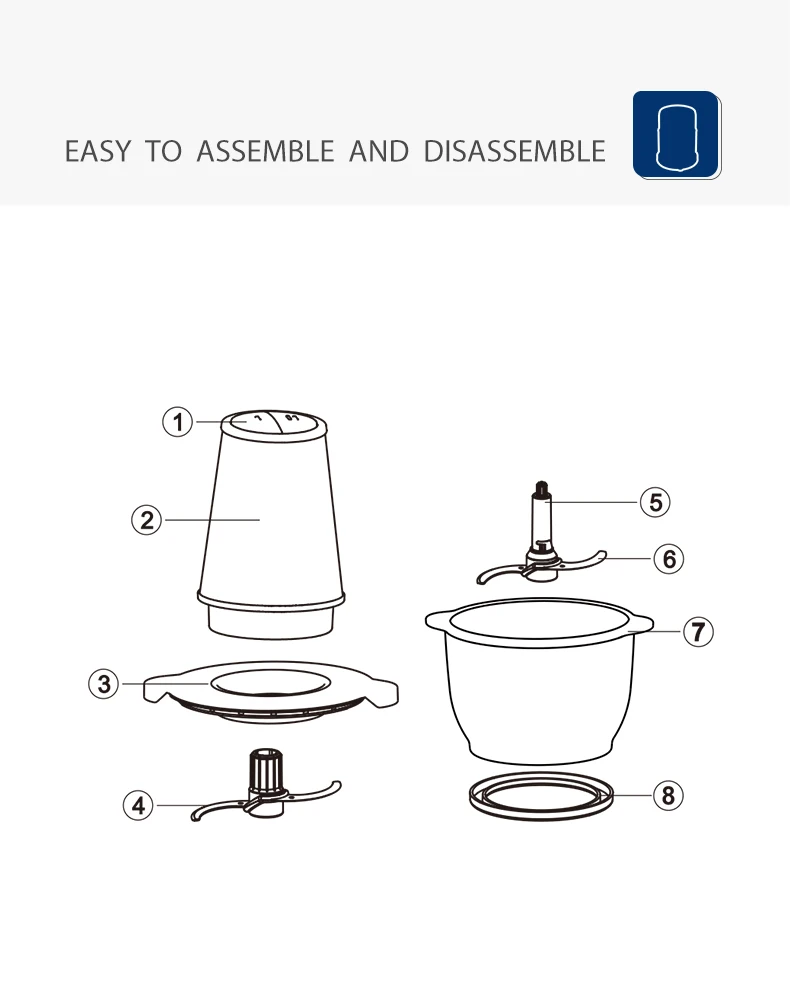 EASY TO ASSEMBLE AND DISASSEMBLE

1
2
3
4
5
6
7
8