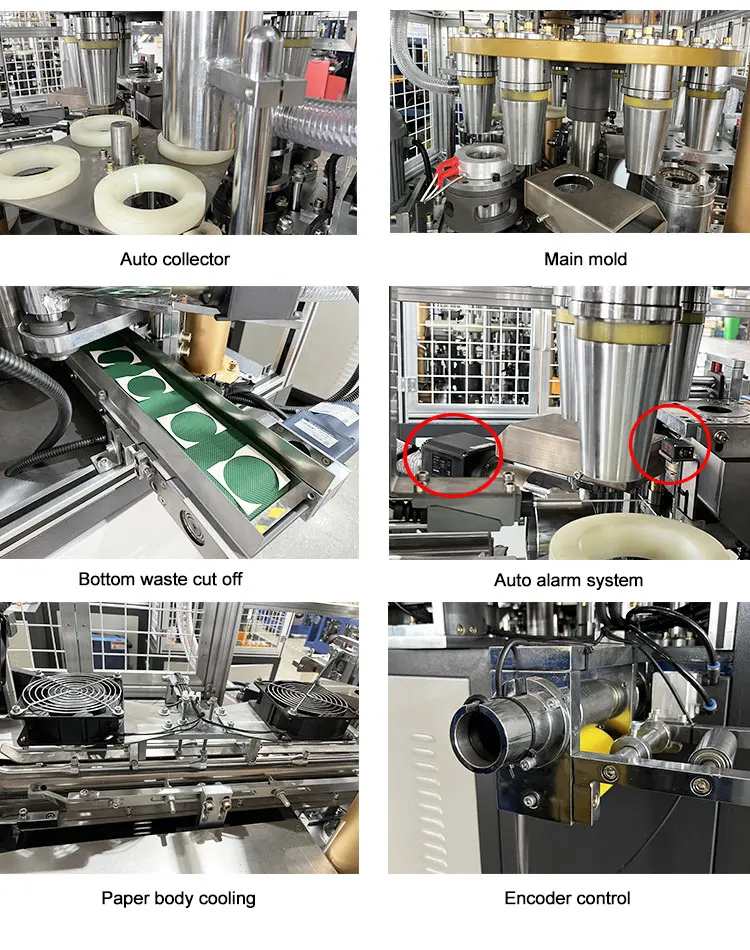 Auto collector

Main mold

Bottom waste cut off

Auto alarm system

Paper body cooling

Encoder control