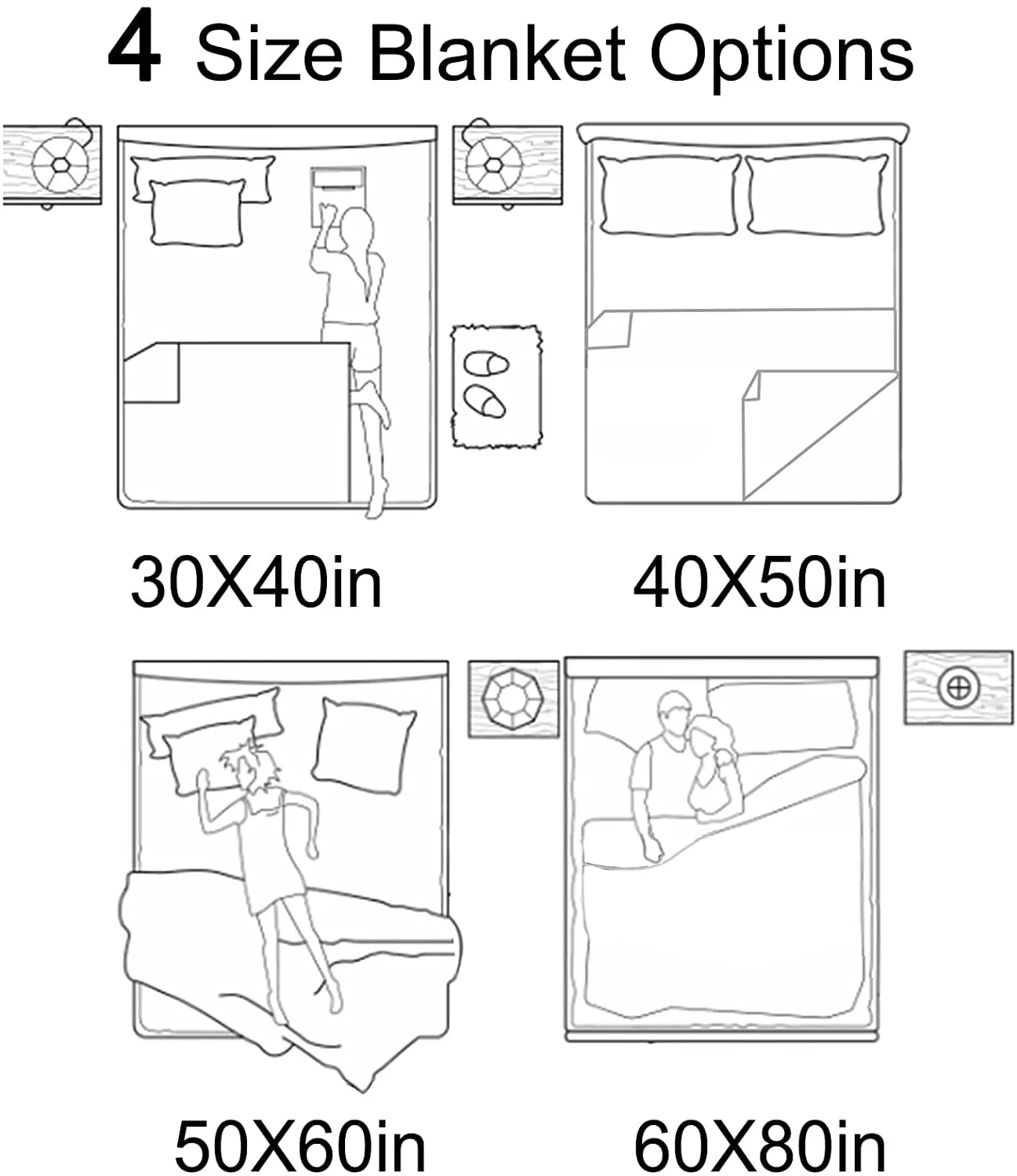 4 Size Blanket Options

30X40in

40X50in

50X60in

60X80in