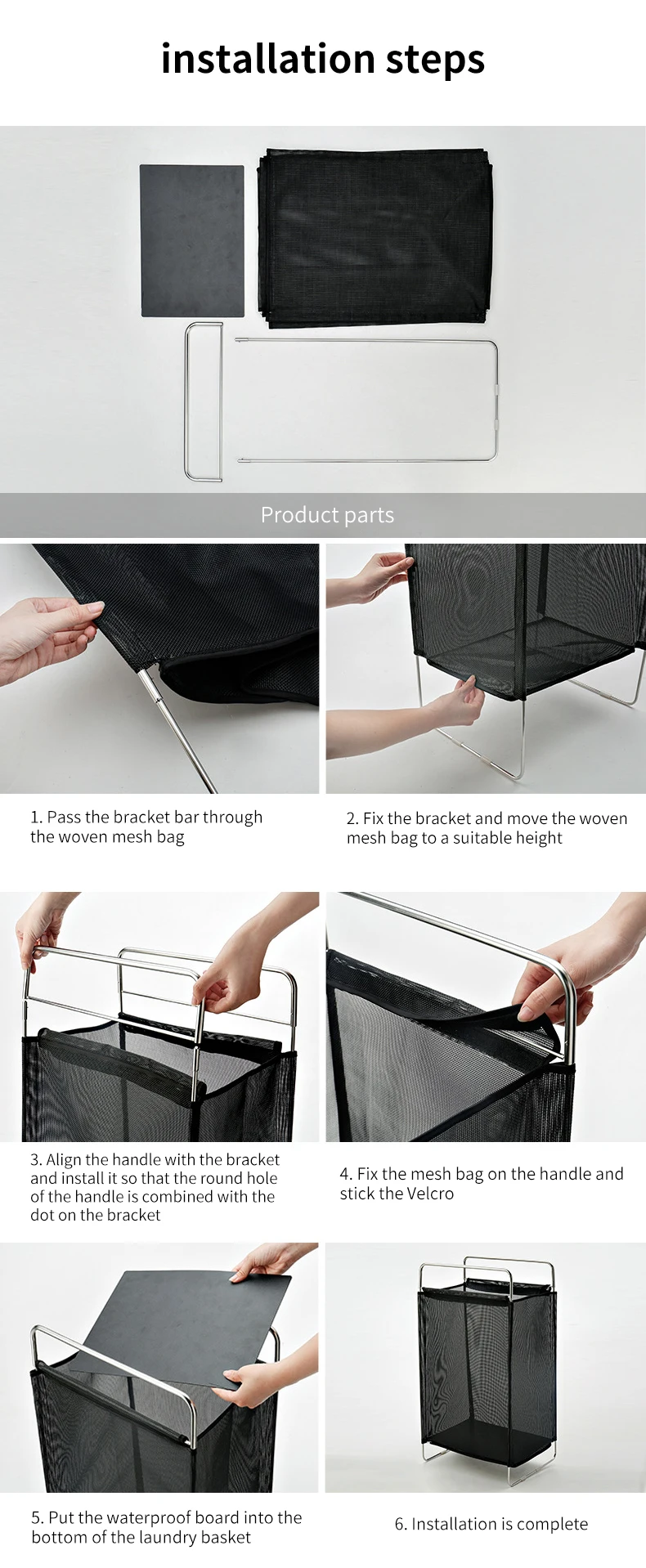 installation steps

Product parts

1. Pass the bracket bar through the woven mesh bag

2. Fix the bracket and move the woven mesh bag to a suitable height

3. Align the handle with the bracket and install it so that the round hole of the handle is combined with the dot on the bracket

4. Fix the mesh bag on the handle and stick the Velcro

5. Put the waterproof board into the bottom of the laundry basket

6. Installation is complete