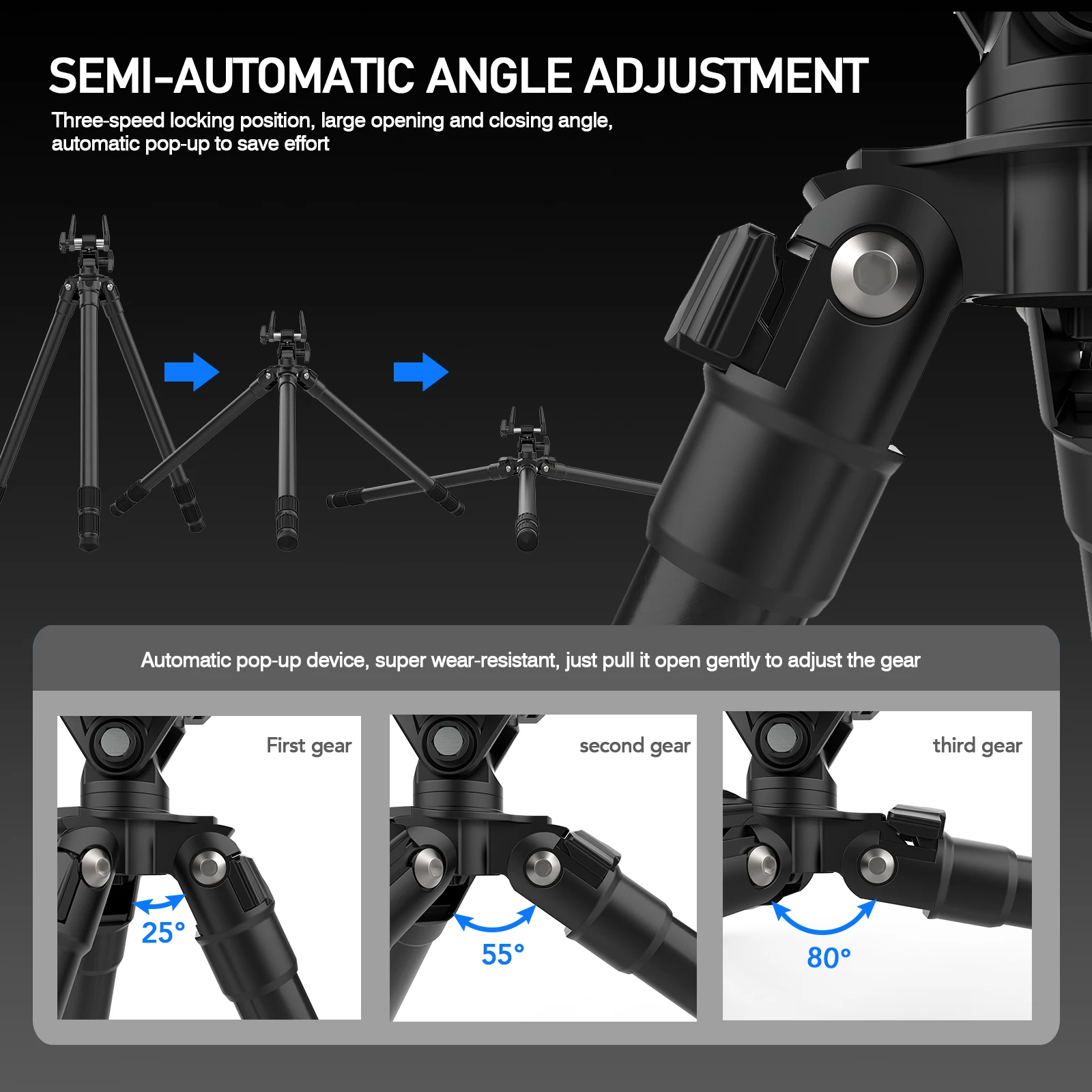 SEMI-AUTOMATIC ANGLE ADJUSTMENT

Three-speed locking position, large opening and closing angle, automatic pop-up to save effort

Automatic pop-up device, super wear-resistant, just pull it open gently to adjust the gear

First gear

25°

second gear

55°

third gear

80°