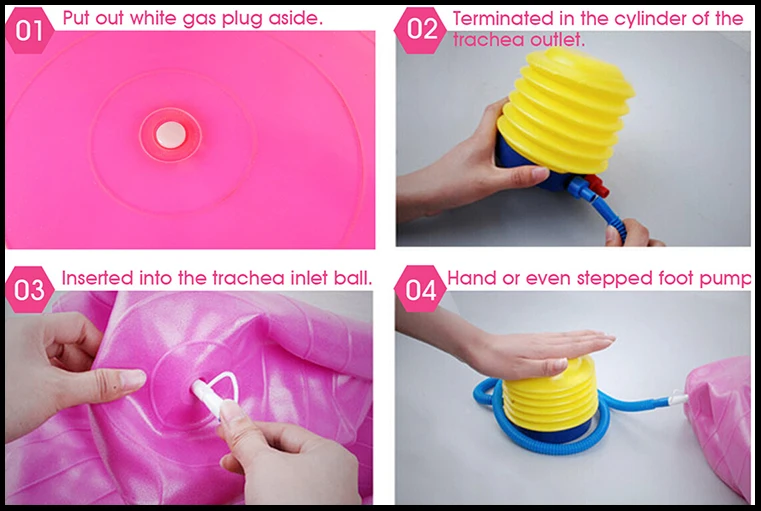 01 Put out white gas plug aside.

02 Terminated in the cylinder of the trachea outlet.

03 Inserted into the trachea inlet ball.

04 Hand or even stepped foot pump