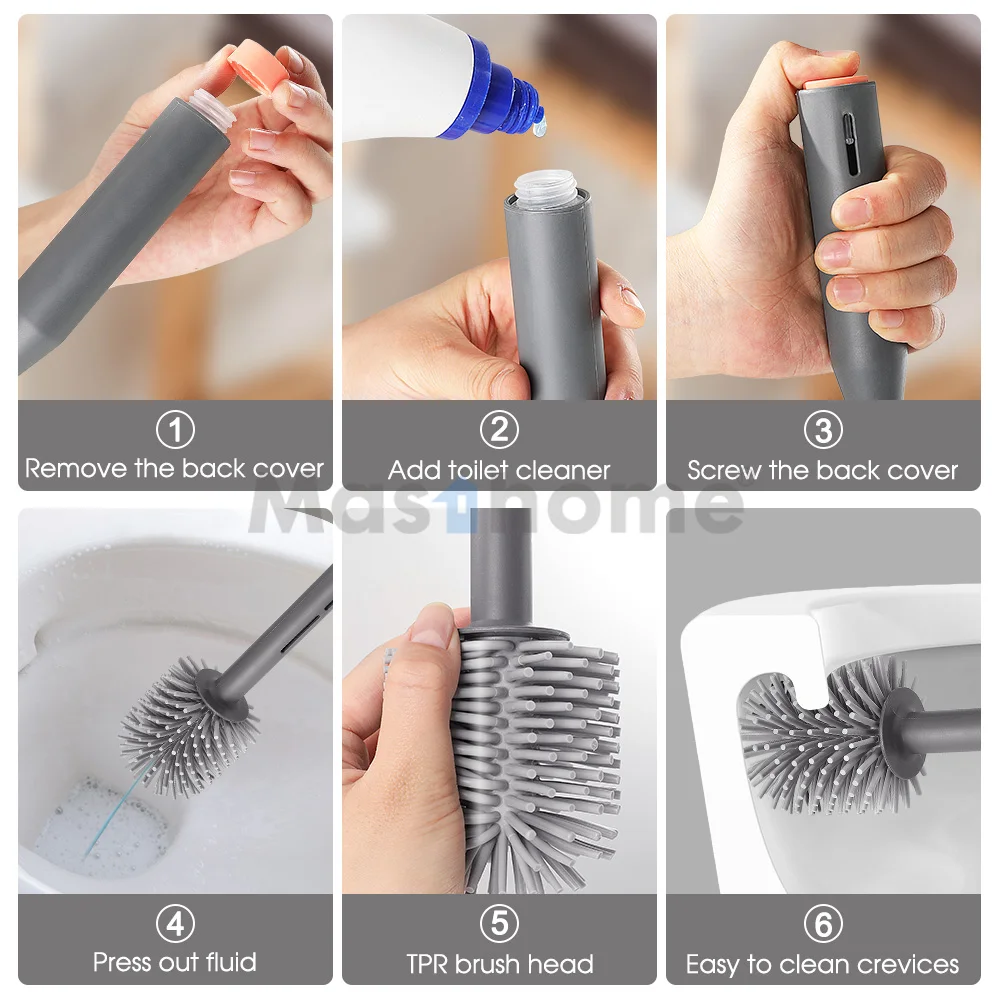 ① Remove the back cover

② Add toilet cleaner

③ Screw the back cover

Mas1home

④ Press out fluid

⑤ TPR brush head

⑥ Easy to clean crevices