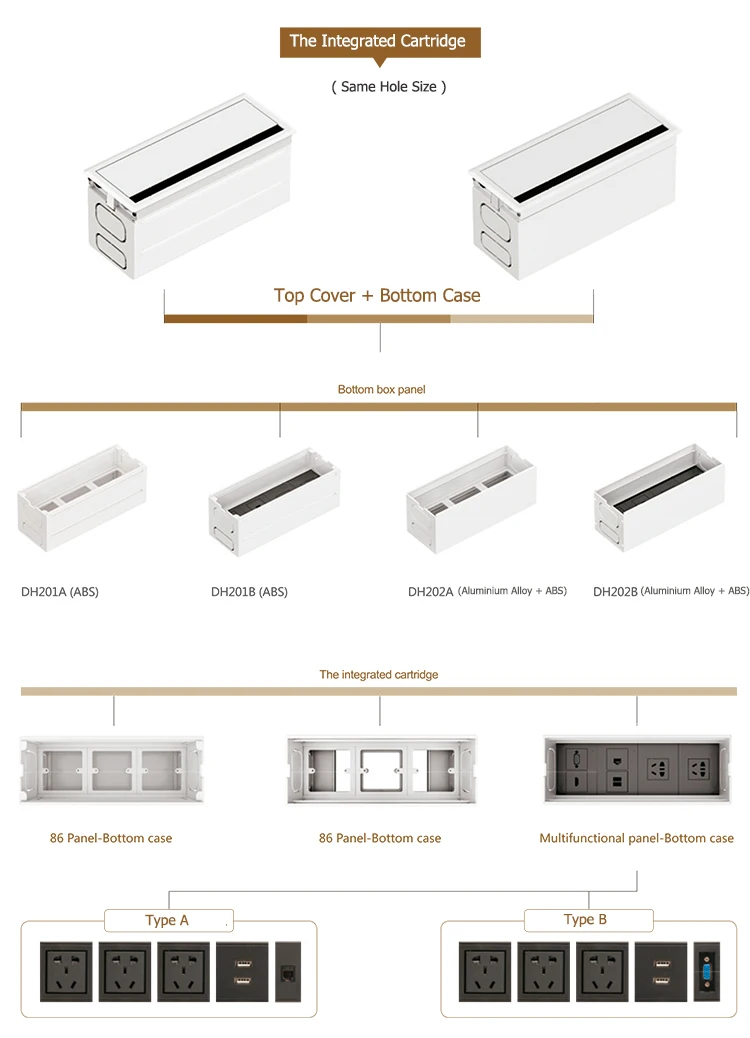 The Integrated Cartridge

( Same Hole Size )

Top Cover + Bottom Case

Bottom box panel

DH201A (ABS)

DH201B (ABS)

DH202A (Aluminium Alloy + ABS)

DH202B (Aluminium Alloy + ABS)

The integrated cartridge

86 Panel-Bottom case

86 Panel-Bottom case

Multifunctional panel-Bottom case

Type A

Type B