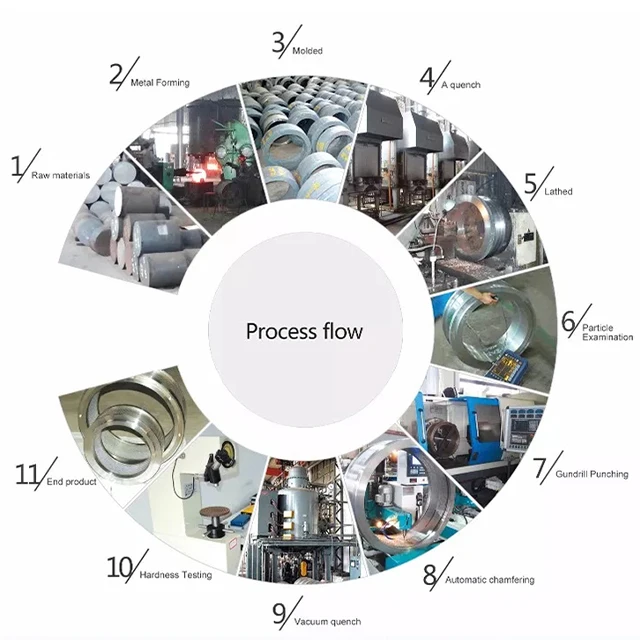 Process flow

1/ Raw materials

2/ Metal Forming

3/ Molded

4/ A quench

5/ Lathed

6/ Particle Examination

7/ Gundrill Punching

8/ Automatic chamfering

9/ Vacuum quench

10/ Hardness Testing

11/ End product