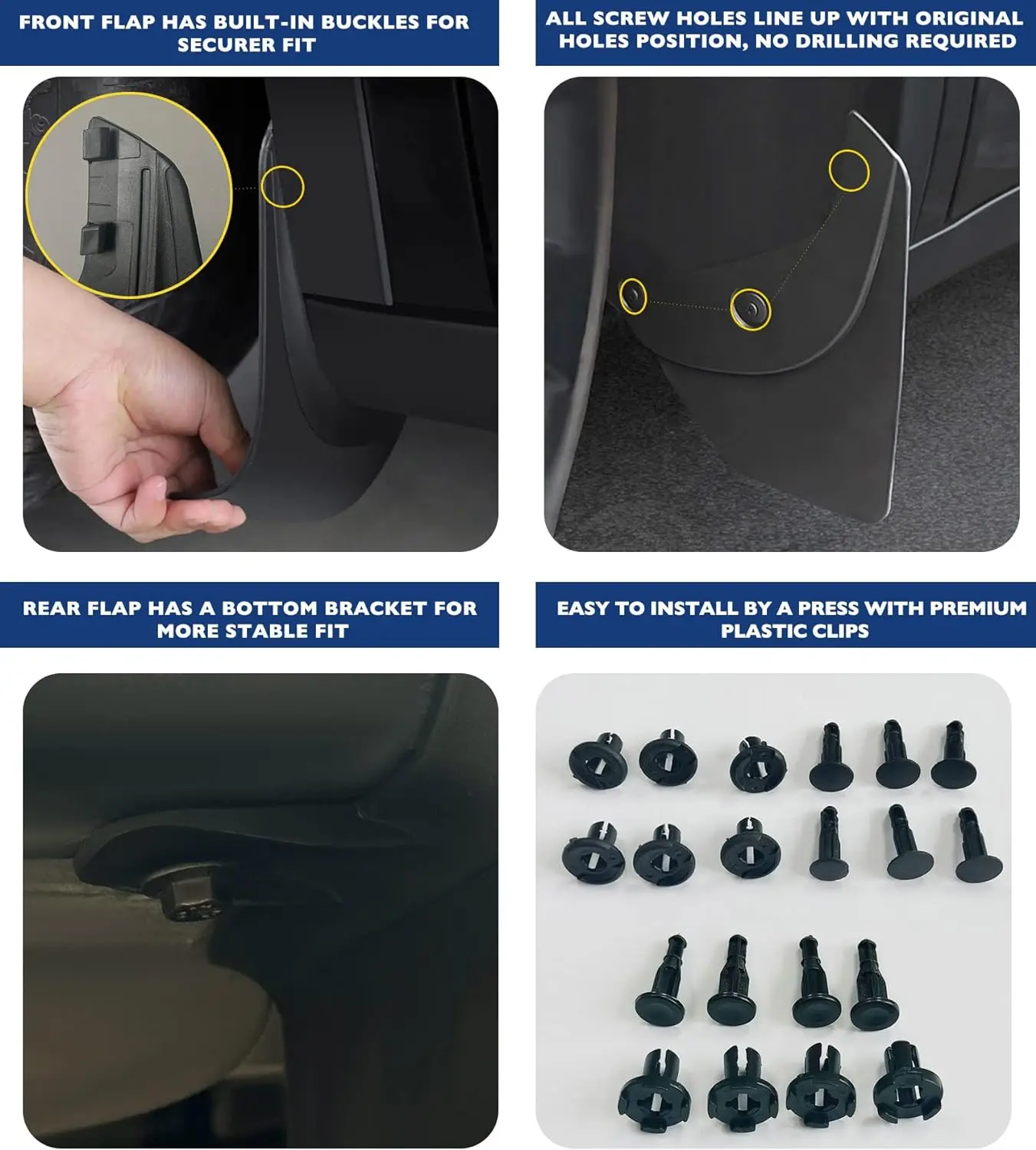 FRONT FLAP HAS BUILT-IN BUCKLES FOR SECURER FIT

ALL SCREW HOLES LINE UP WITH ORIGINAL HOLES POSITION, NO DRILLING REQUIRED

REAR FLAP HAS A BOTTOM BRACKET FOR MORE STABLE FIT

EASY TO INSTALL BY A PRESS WITH PREMIUM PLASTIC CLIPS