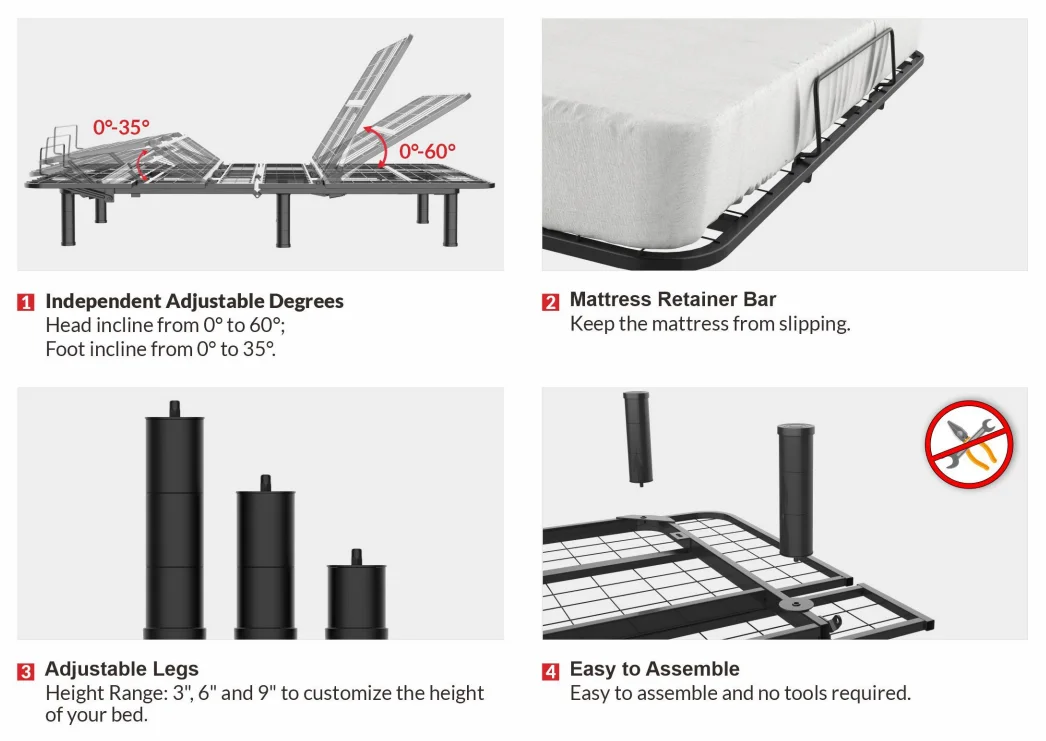 0°-35°

0°-60°

1 Independent Adjustable Degrees
Head incline from 0° to 60°;
Foot incline from 0° to 35°.

2 Mattress Retainer Bar
Keep the mattress from slipping.

3 Adjustable Legs
Height Range: 3", 6" and 9" to customize the height of your bed.

4 Easy to Assemble
Easy to assemble and no tools required.