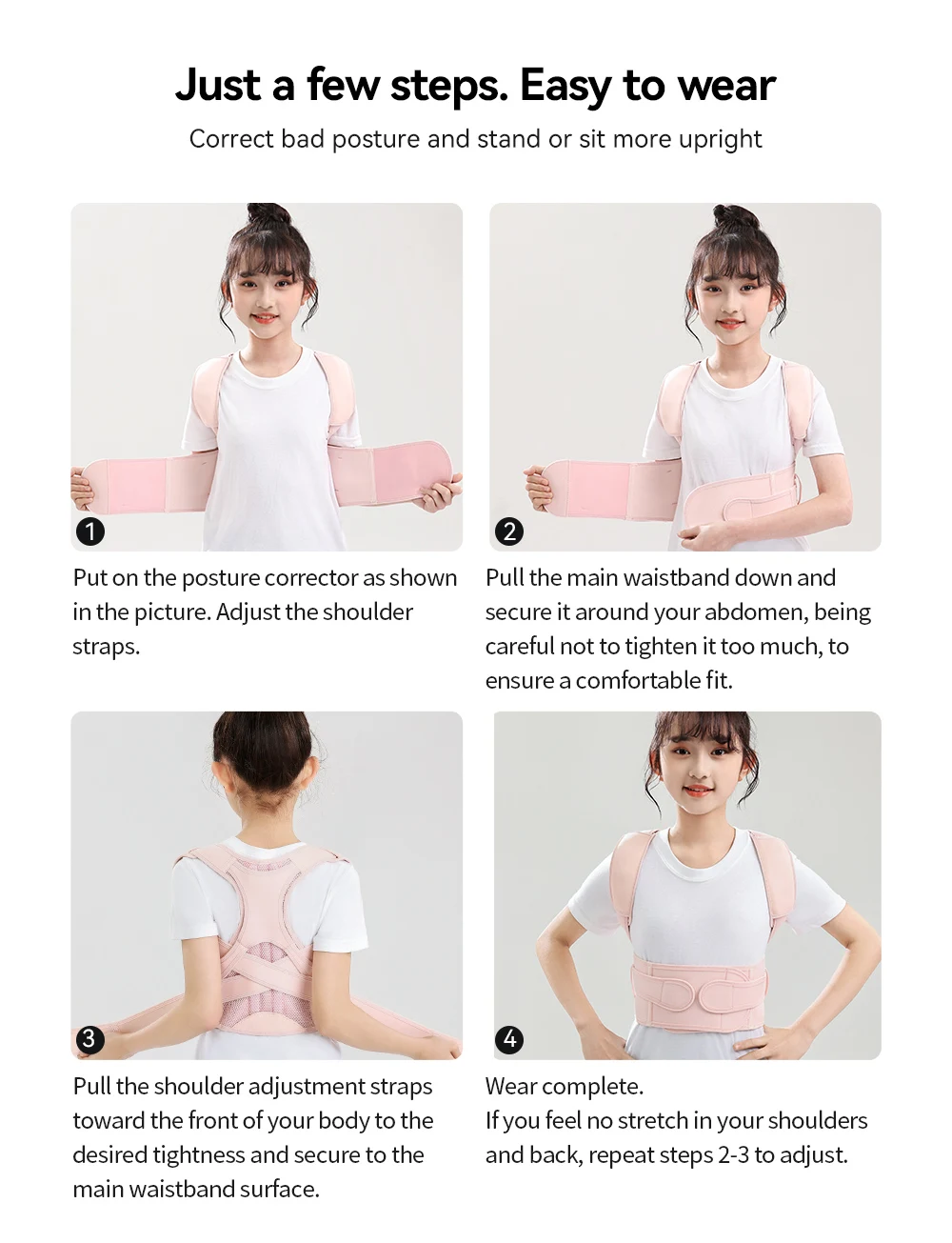 Just a few steps. Easy to wear

Correct bad posture and stand or sit more upright

1

Put on the posture corrector as shown in the picture. Adjust the shoulder straps.

2

Pull the main waistband down and secure it around your abdomen, being careful not to tighten it too much, to ensure a comfortable fit.

3

Pull the shoulder adjustment straps toward the front of your body to the desired tightness and secure to the main waistband surface.

4

Wear complete.
If you feel no stretch in your shoulders and back, repeat steps 2-3 to adjust.