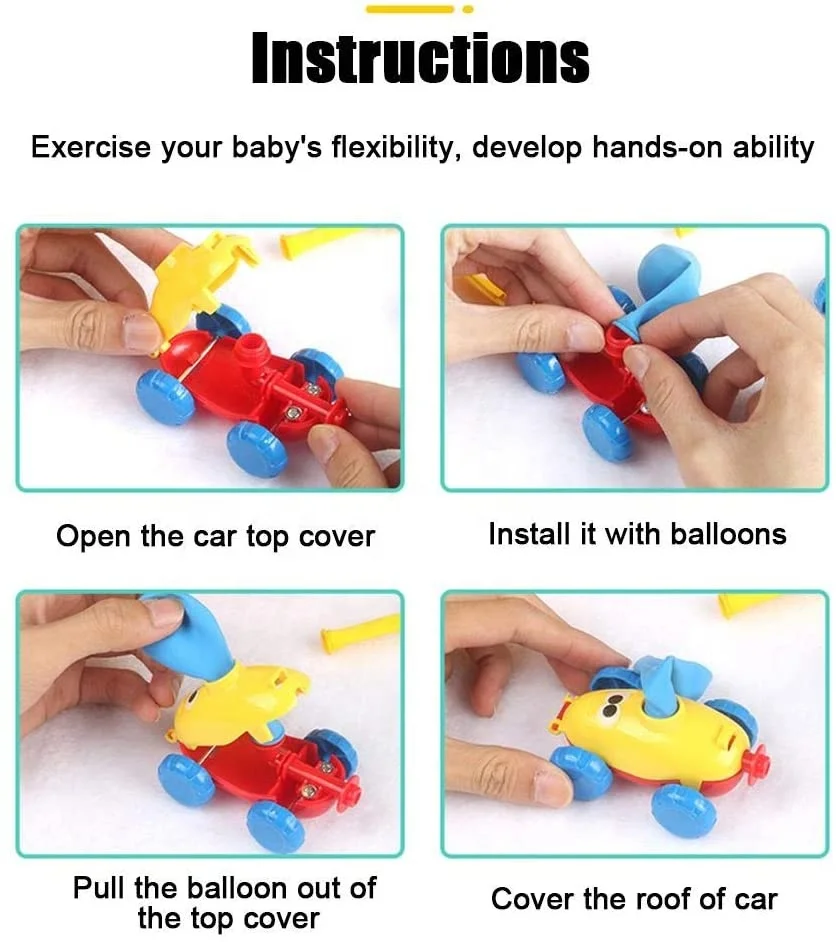 Instructions

Exercise your baby's flexibility, develop hands-on ability

Open the car top cover

Install it with balloons

Pull the balloon out of the top cover

Cover the roof of car