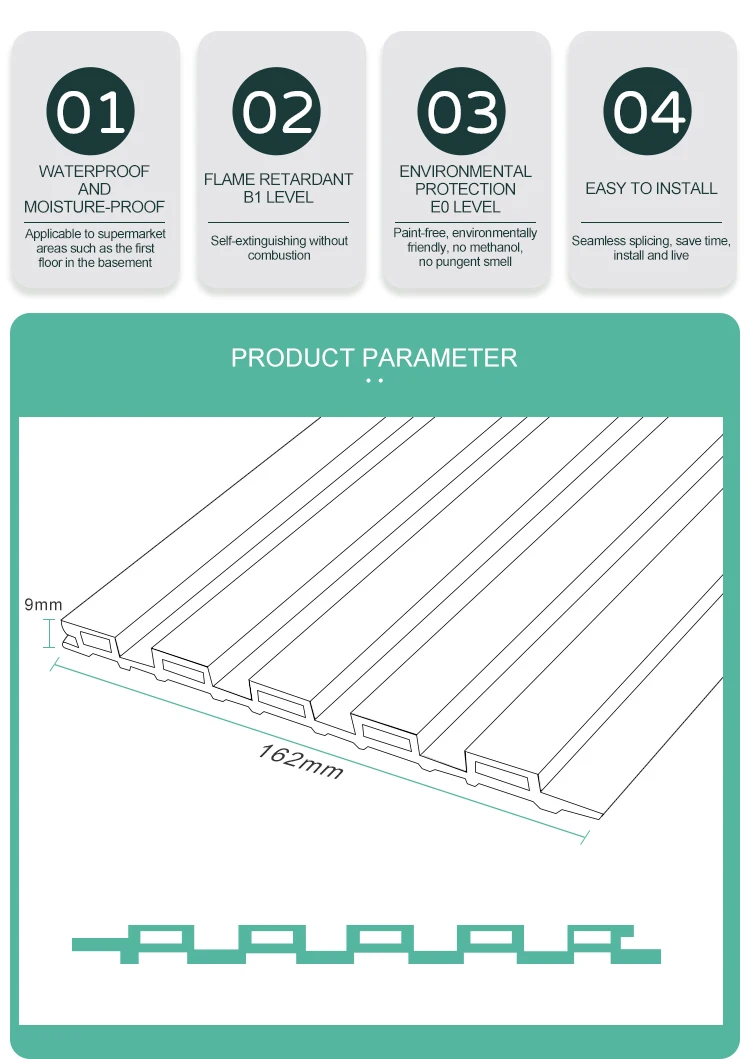 01

WATERPROOF AND MOISTURE-PROOF

Applicable to supermarket areas such as the first floor in the basement

02

FLAME RETARDANT B1 LEVEL

Self-extinguishing without combustion

03

ENVIRONMENTAL PROTECTION E0 LEVEL

Paint-free, environmentally friendly, no methanol, no pungent smell

04

EASY TO INSTALL

Seamless splicing, save time, install and live

PRODUCT PARAMETER

9mm

162mm