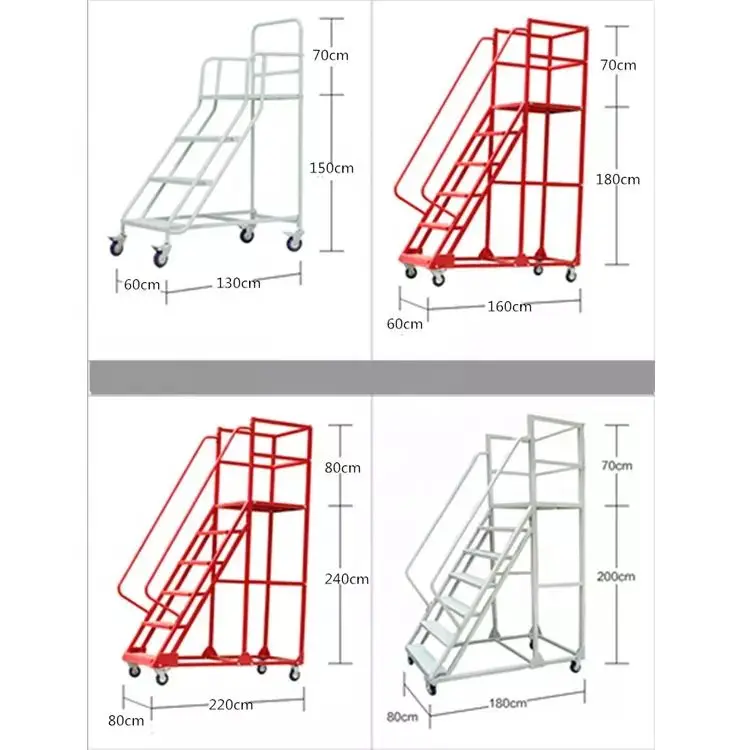 70cm
150cm
60cm
130cm

70cm
180cm
60cm
160cm

80cm
240cm
80cm
220cm

70cm
200cm
80cm
180cm