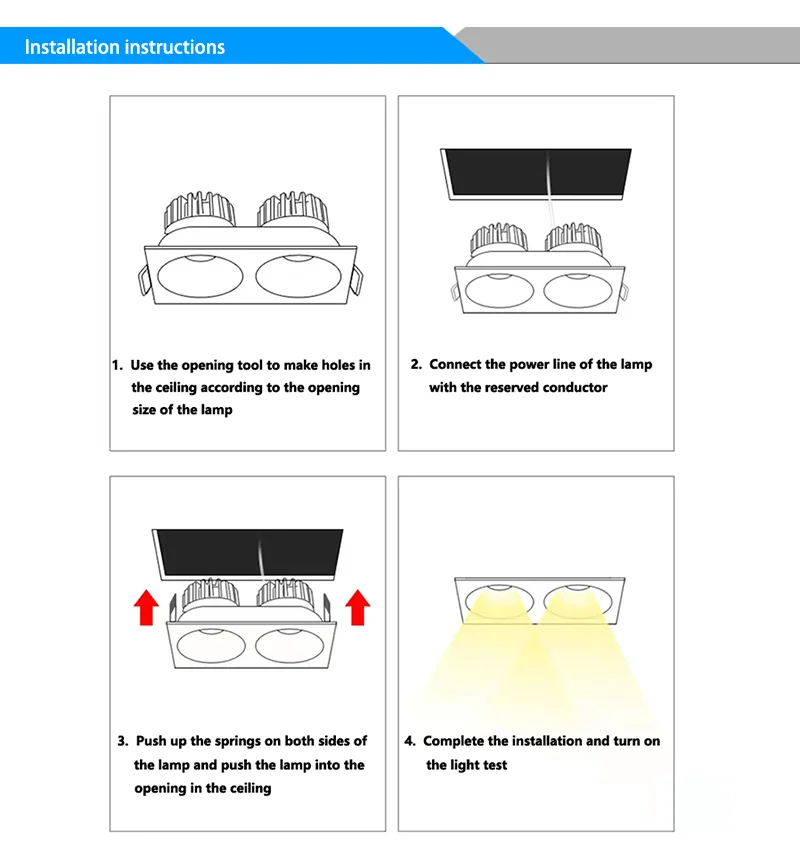 Installation instructions

1. Use the opening tool to make holes in the ceiling according to the opening size of the lamp

2. Connect the power line of the lamp with the reserved conductor

3. Push up the springs on both sides of the lamp and push the lamp into the opening in the ceiling

4. Complete the installation and turn on the light test