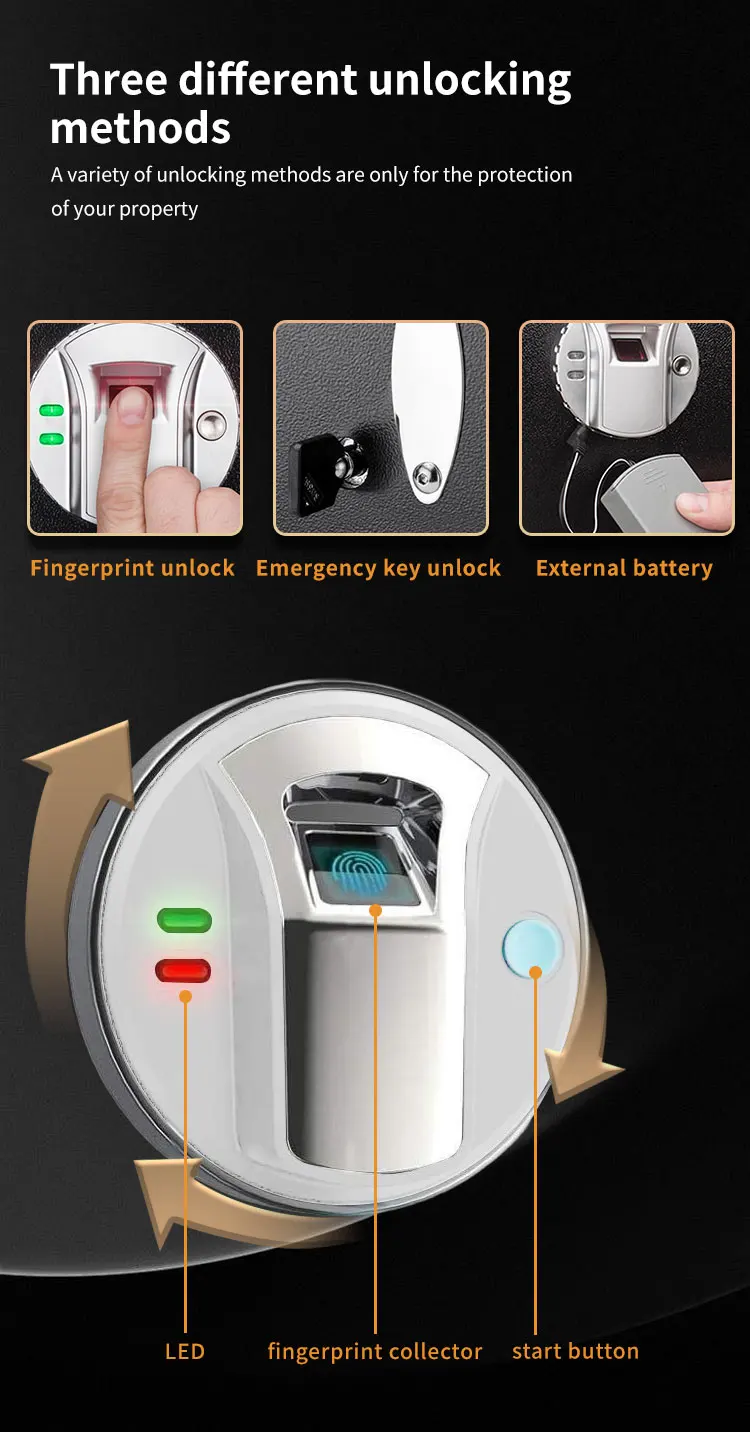 Three different unlocking methods

A variety of unlocking methods are only for the protection of your property

Fingerprint unlock

Emergency key unlock

External battery

LED

fingerprint collector

start button