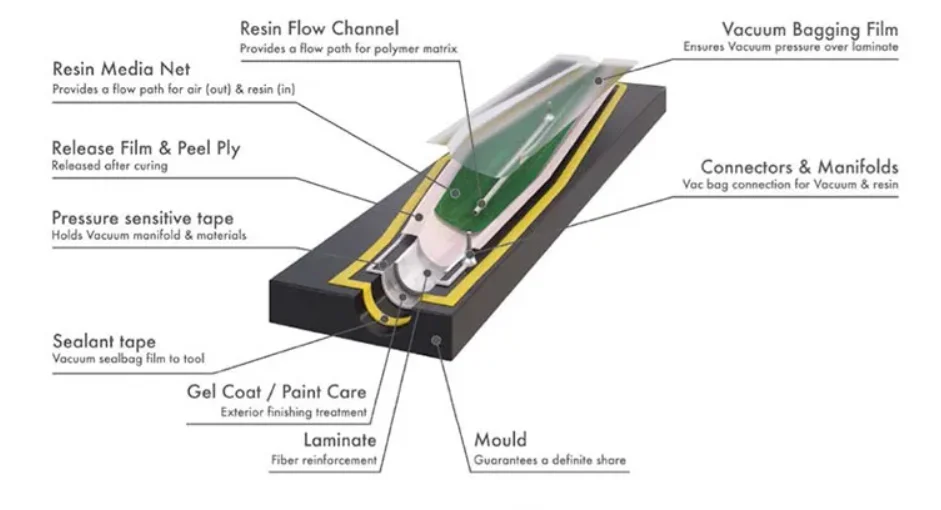 Resin Flow Channel
Provides a flow path for polymer matrix

Vacuum Bagging Film
Ensures Vacuum pressure over laminate

Resin Media Net
Provides a flow path for air (out) & resin (in)

Release Film & Peel Ply
Released after curing

Connectors & Manifolds
Vac bag connection for Vacuum & resin

Pressure sensitive tape
Holds Vacuum manifold & materials

Sealant tape
Vacuum sealbag film to tool

Gel Coat / Paint Care
Exterior finishing treatment

Laminate
Fiber reinforcement

Mould
Guarantees a definite share