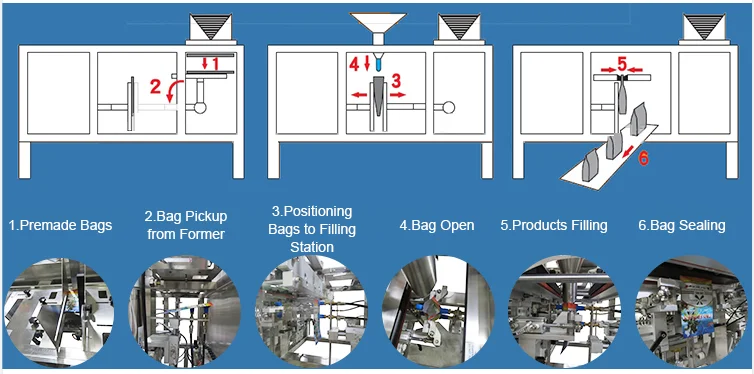 1
2
4
3
5
6

1.Premade Bags

2.Bag Pickup from Former

3.Positioning Bags to Filling Station

4.Bag Open

5.Products Filling

6.Bag Sealing