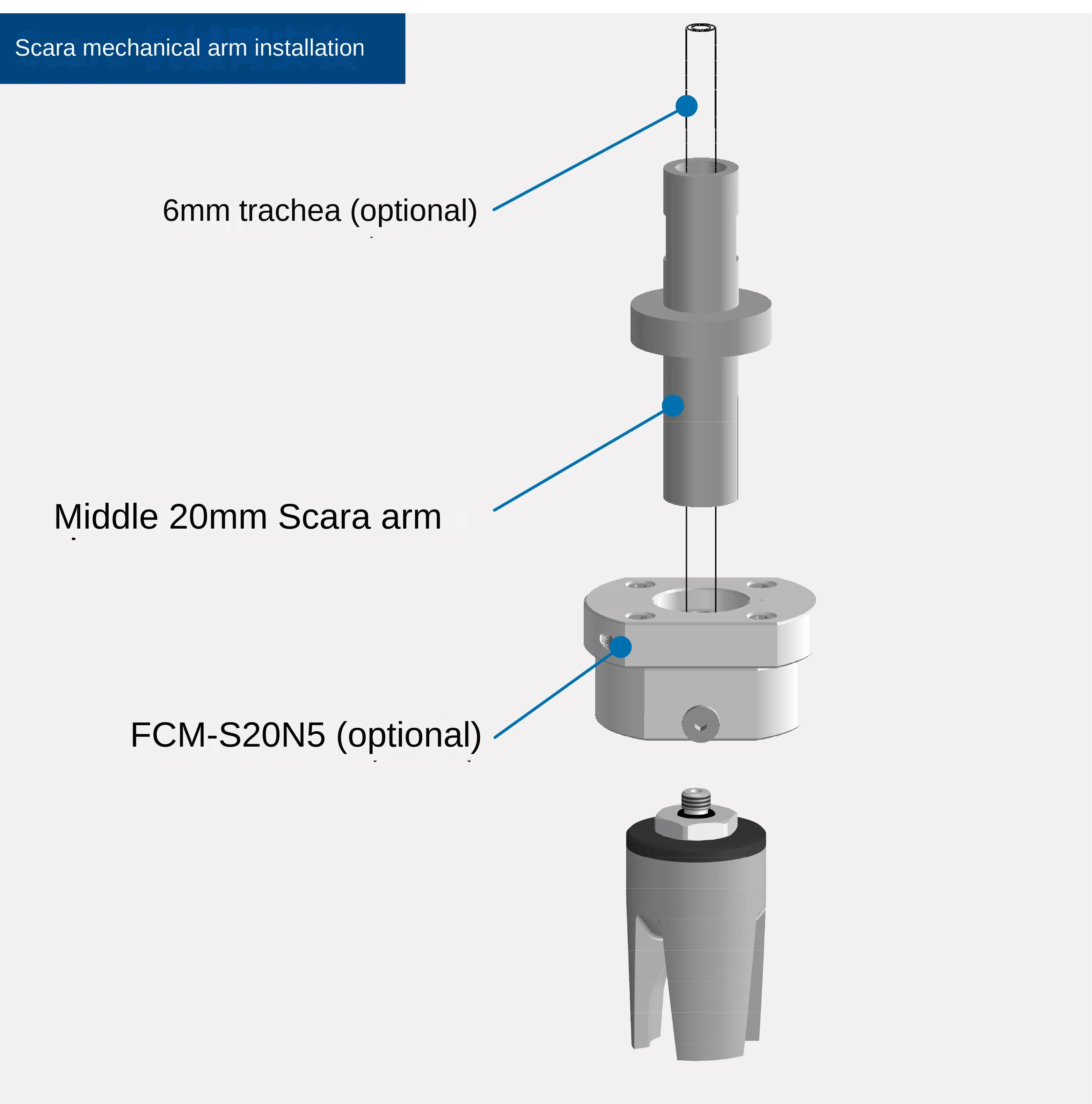 Scara mechanical arm installation

6mm trachea (optional)

Middle 20mm Scara arm

FCM-S20N5 (optional)