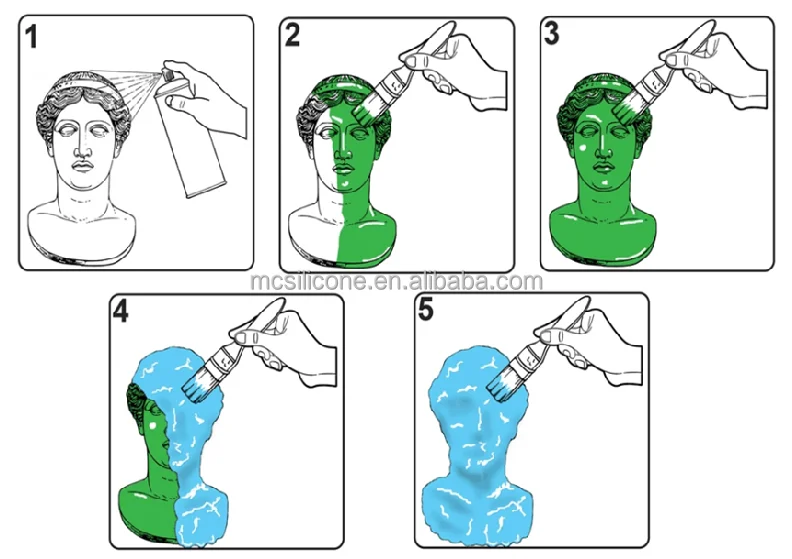 1

2

3

mcsilicone.en.alibaba.com

4

5