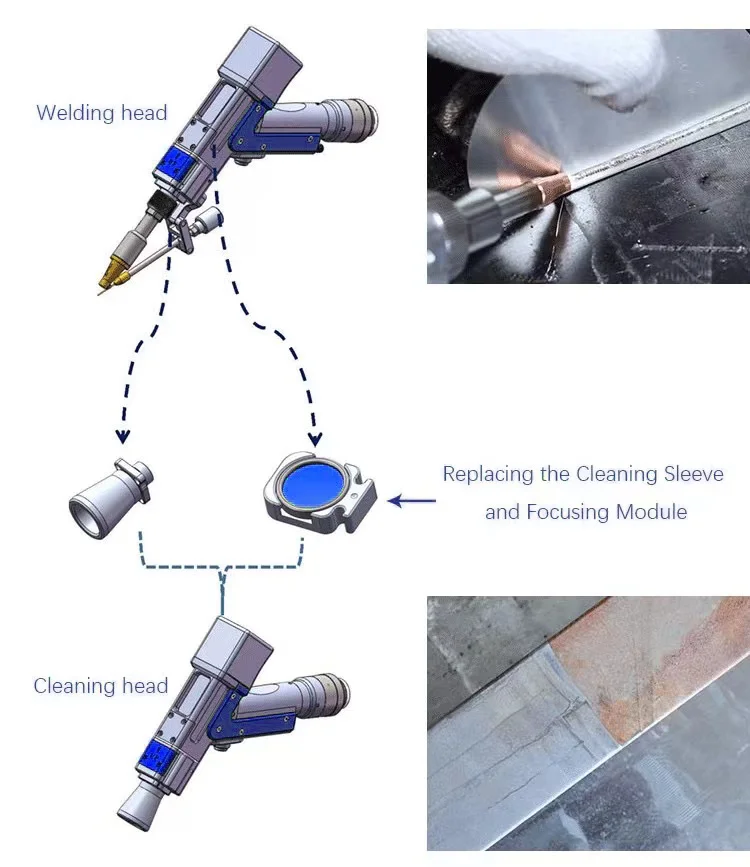 Welding head

Replacing the Cleaning Sleeve and Focusing Module

Cleaning head