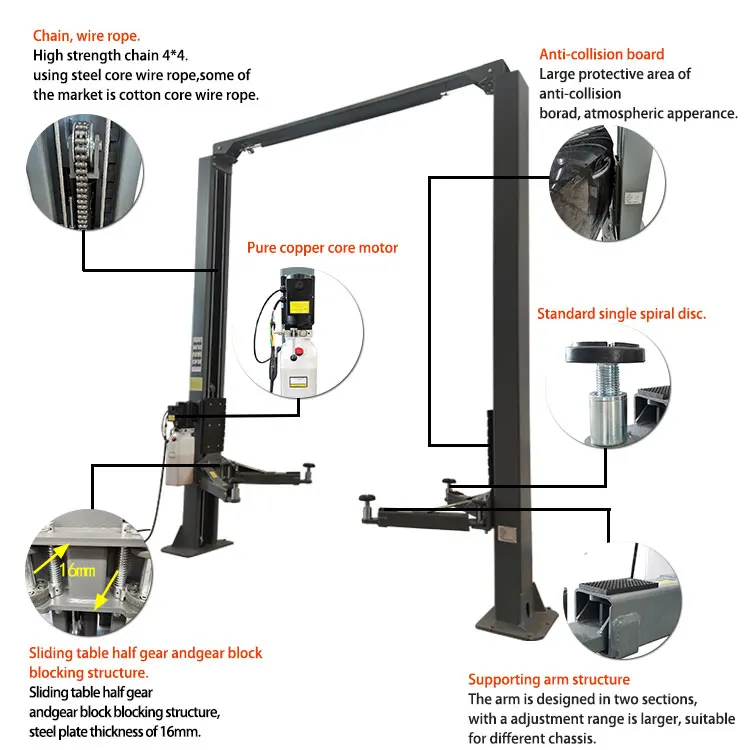 Chain, wire rope.
High strength chain 4*4.
using steel core wire rope,some of the market is cotton core wire rope.

Anti-collision board
Large protective area of anti-collision borad, atmospheric apperance.

Pure copper core motor

Standard single spiral disc.

16mm

Sliding table half gear andgear block blocking structure.
Sliding table half gear andgear block blocking structure, steel plate thickness of 16mm.

Supporting arm structure
The arm is designed in two sections, with a adjustment range is larger, suitable for different chassis.