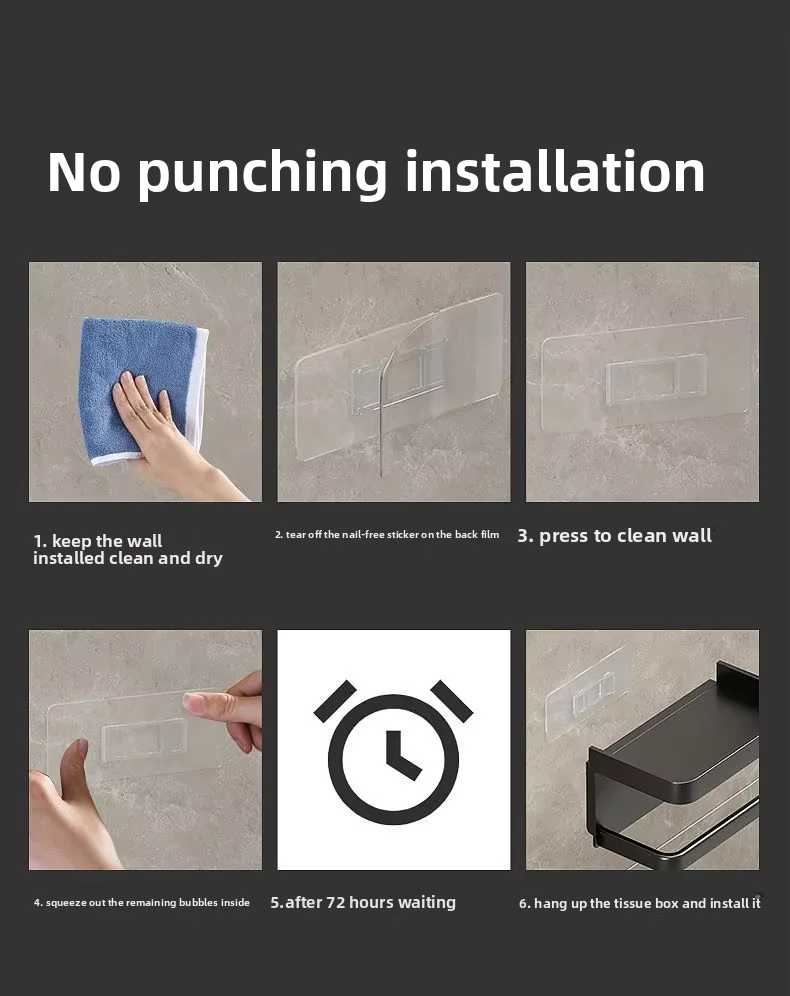 No punching installation

1. keep the wall installed clean and dry

2. tear off the nail-free sticker on the back film

3. press to clean wall

4. squeeze out the remaining bubbles inside

5.after 72 hours waiting

6. hang up the tissue box and install it