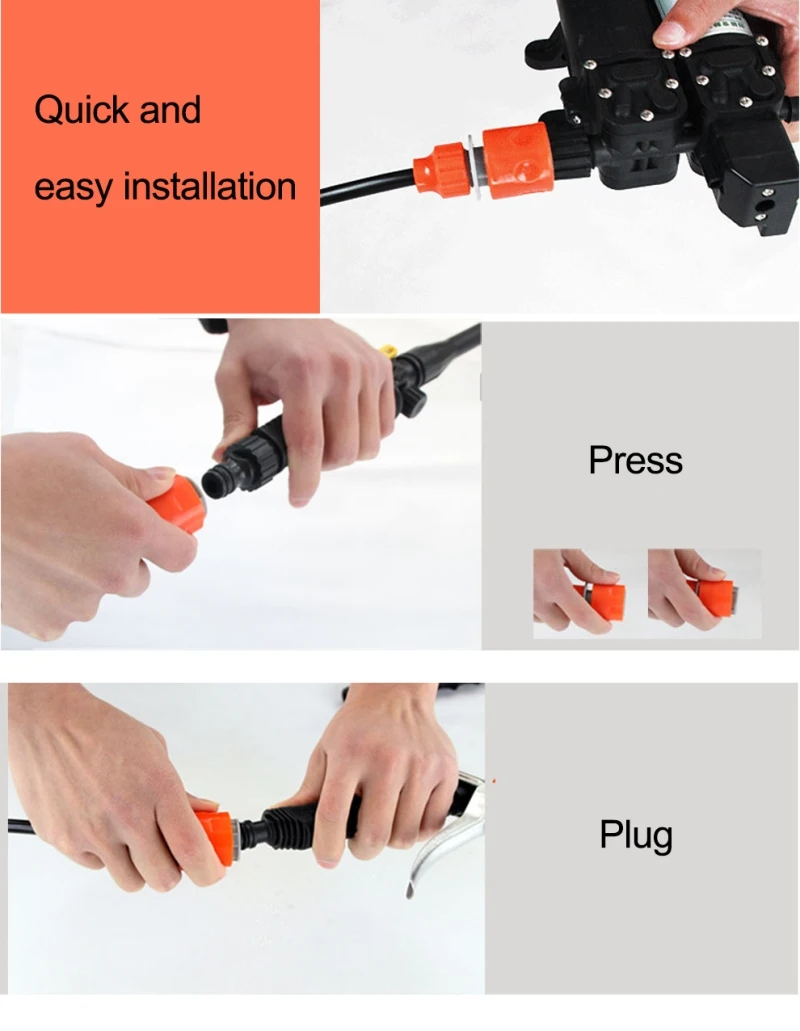 Quick and easy installation

Press

Plug