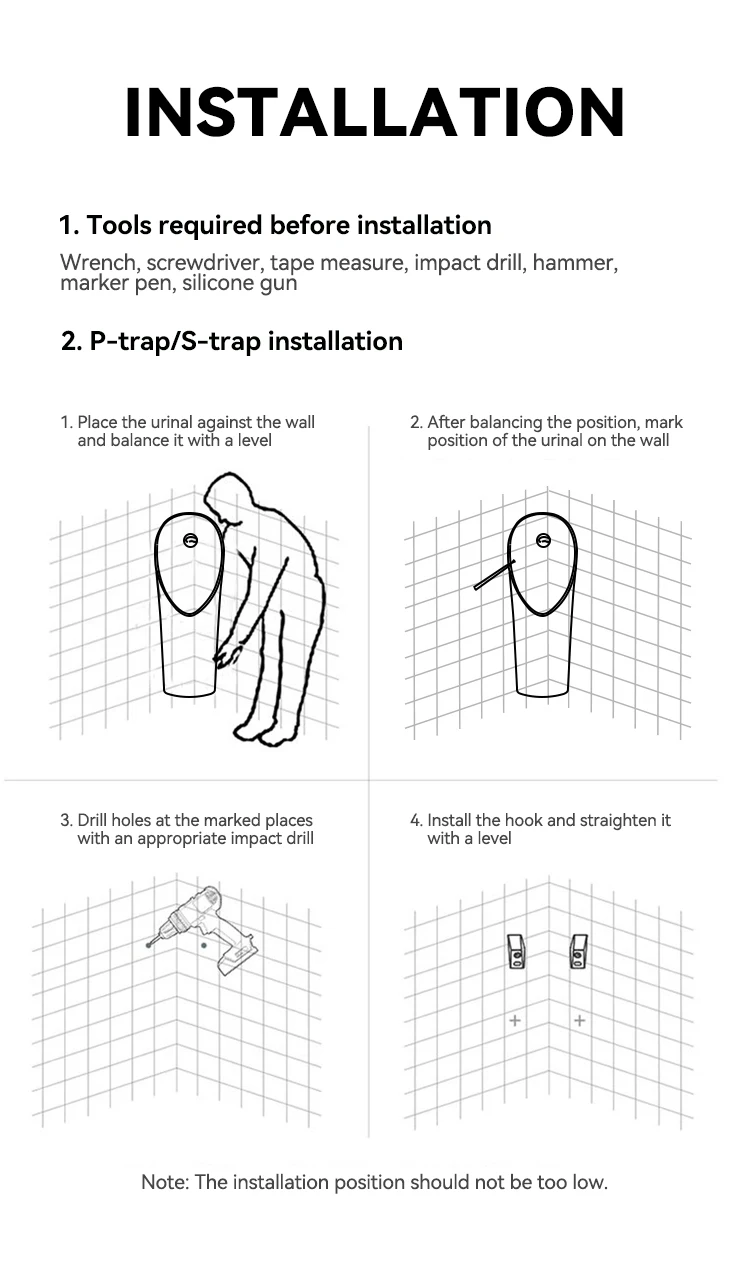 INSTALLATION

1. Tools required before installation

Wrench, screwdriver, tape measure, impact drill, hammer, marker pen, silicone gun

2. P-trap/S-trap installation

1. Place the urinal against the wall and balance it with a level

2. After balancing the position, mark position of the urinal on the wall

3. Drill holes at the marked places with an appropriate impact drill

4. Install the hook and straighten it with a level

Note: The installation position should not be too low.