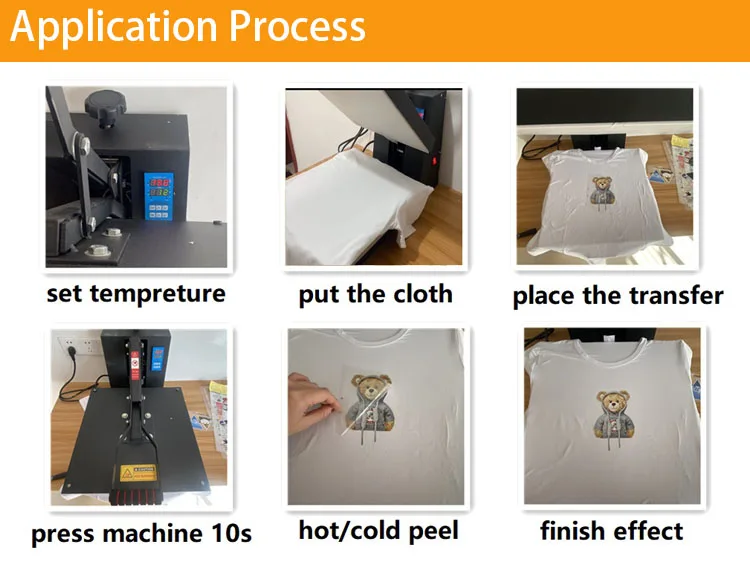 Application Process

set tempreture

put the cloth

place the transfer

press machine 10s

hot/cold peel

finish effect