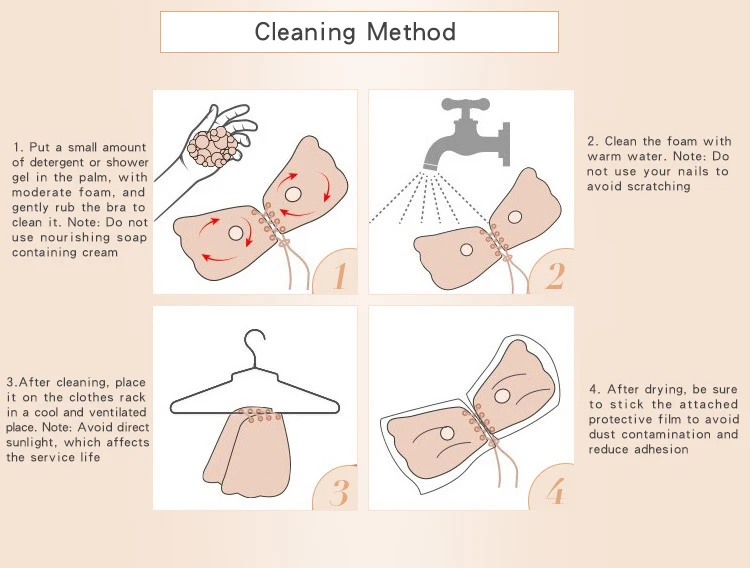 Cleaning Method

1. Put a small amount of detergent or shower gel in the palm, with moderate foam, and gently rub the bra to clean it. Note: Do not use nourishing soap containing cream

1

2. Clean the foam with warm water. Note: Do not use your nails to avoid scratching

2

3.After cleaning, place it on the clothes rack in a cool and ventilated place. Note: Avoid direct sunlight, which affects the service life

3

4. After drying, be sure to stick the attached protective film to avoid dust contamination and reduce adhesion

4