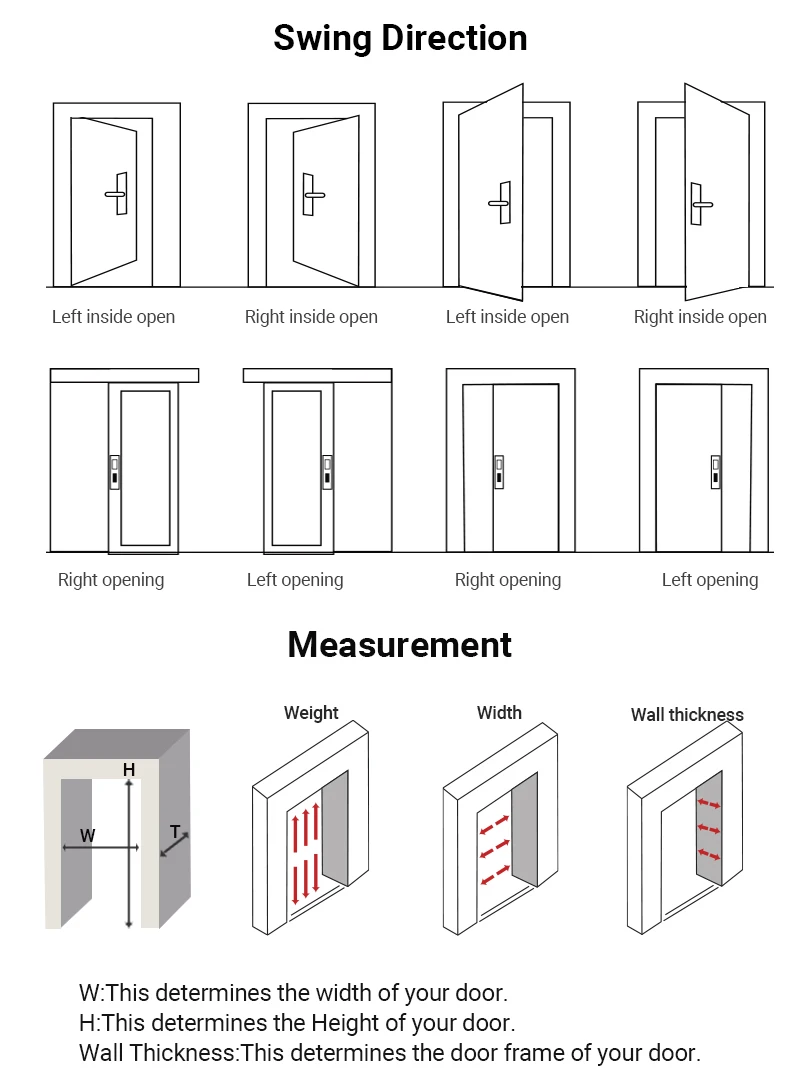 Swing Direction

Left inside open

Right inside open

Left inside open

Right inside open

Right opening

Left opening

Right opening

Left opening

Measurement

H

W

T

Weight

Width

Wall thickness

W:This determines the width of your door.
H:This determines the Height of your door.
Wall Thickness:This determines the door frame of your door.