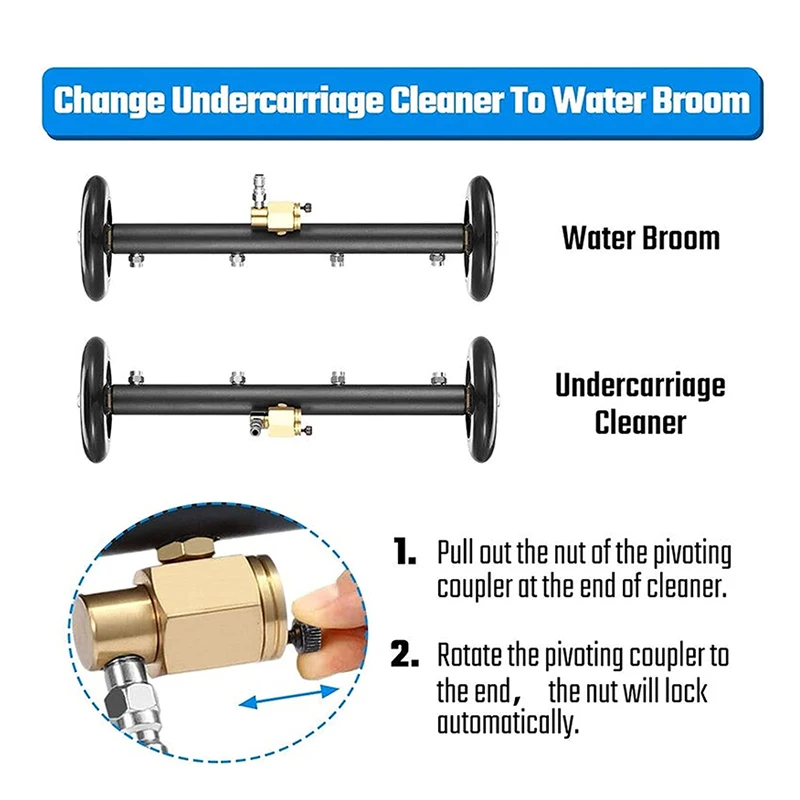 Change Undercarriage Cleaner To Water Broom

Water Broom

Undercarriage Cleaner

1. Pull out the nut of the pivoting coupler at the end of cleaner.

2. Rotate the pivoting coupler to the end， the nut will lock automatically.