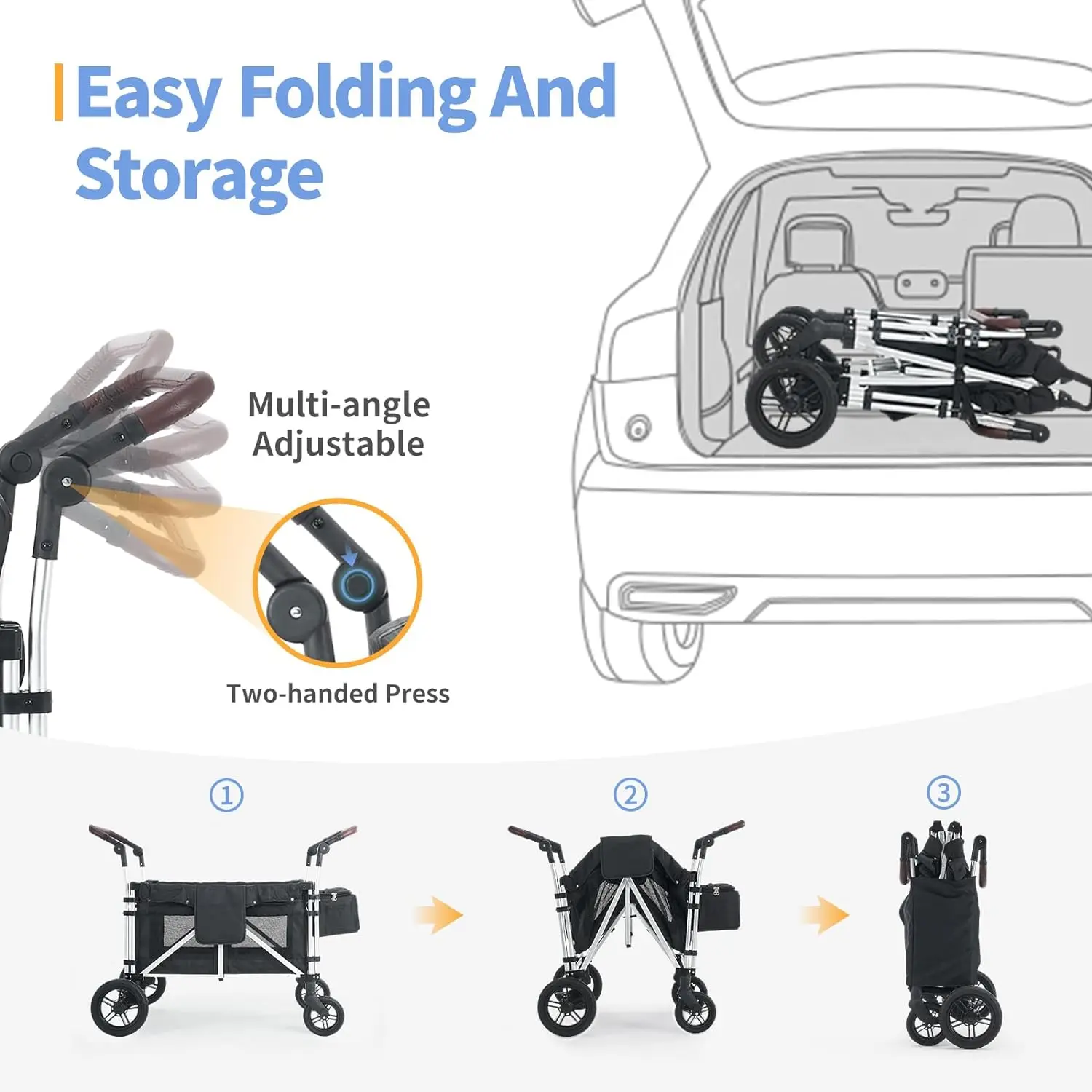 Easy Folding And Storage

Multi-angle Adjustable

Two-handed Press

①

②

③