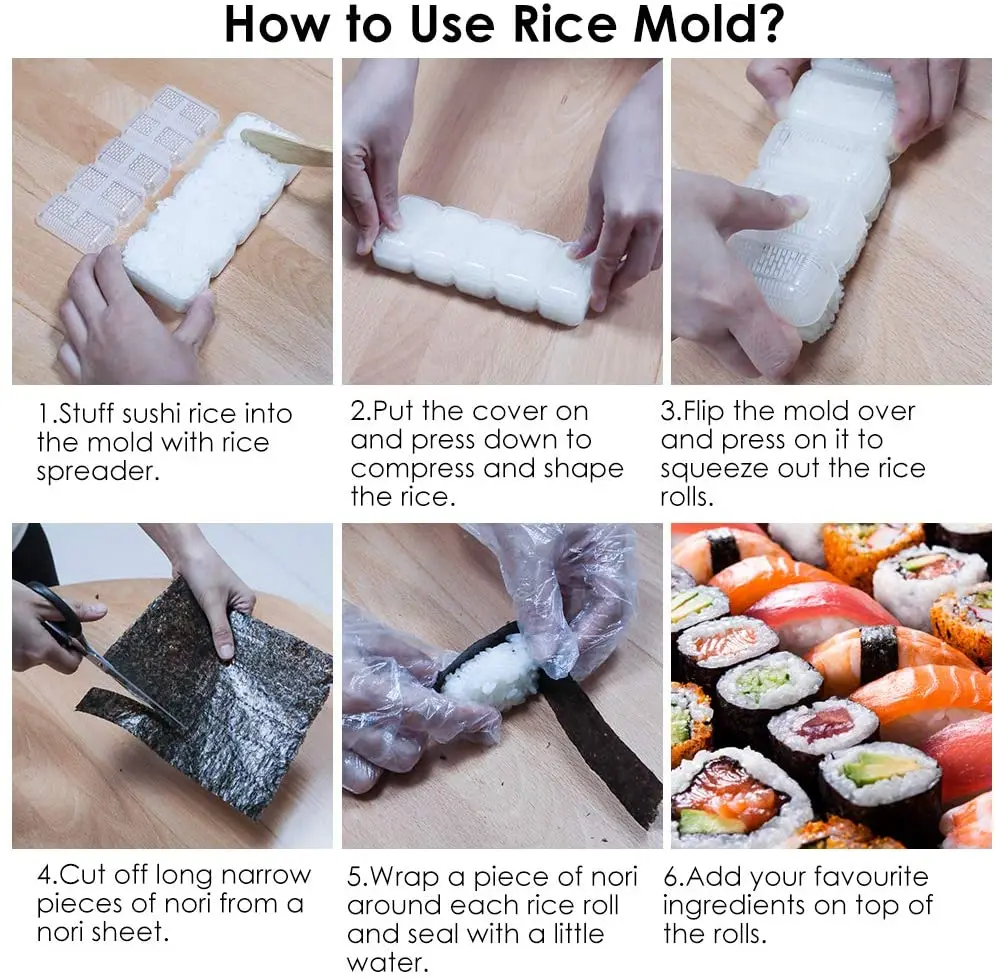 How to Use Rice Mold?

1.Stuff sushi rice into the mold with rice spreader.

2.Put the cover on and press down to compress and shape the rice.

3.Flip the mold over and press on it to squeeze out the rice rolls.

4.Cut off long narrow pieces of nori from a nori sheet.

5.Wrap a piece of nori around each rice roll and seal with a little water.

6.Add your favourite ingredients on top of the rolls.