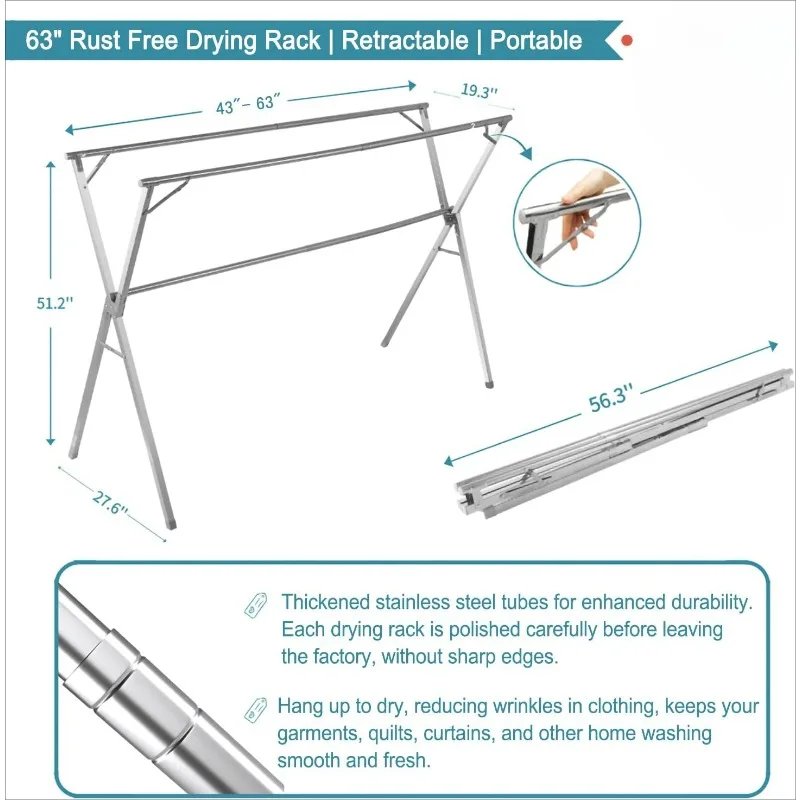 63" Rust Free Drying Rack | Retractable | Portable

43″– 63″

19.3''

51.2''

27.6''

56.3''

Thickened stainless steel tubes for enhanced durability. Each drying rack is polished carefully before leaving the factory, without sharp edges.

Hang up to dry, reducing wrinkles in clothing, keeps your garments, quilts, curtains, and other home washing smooth and fresh.