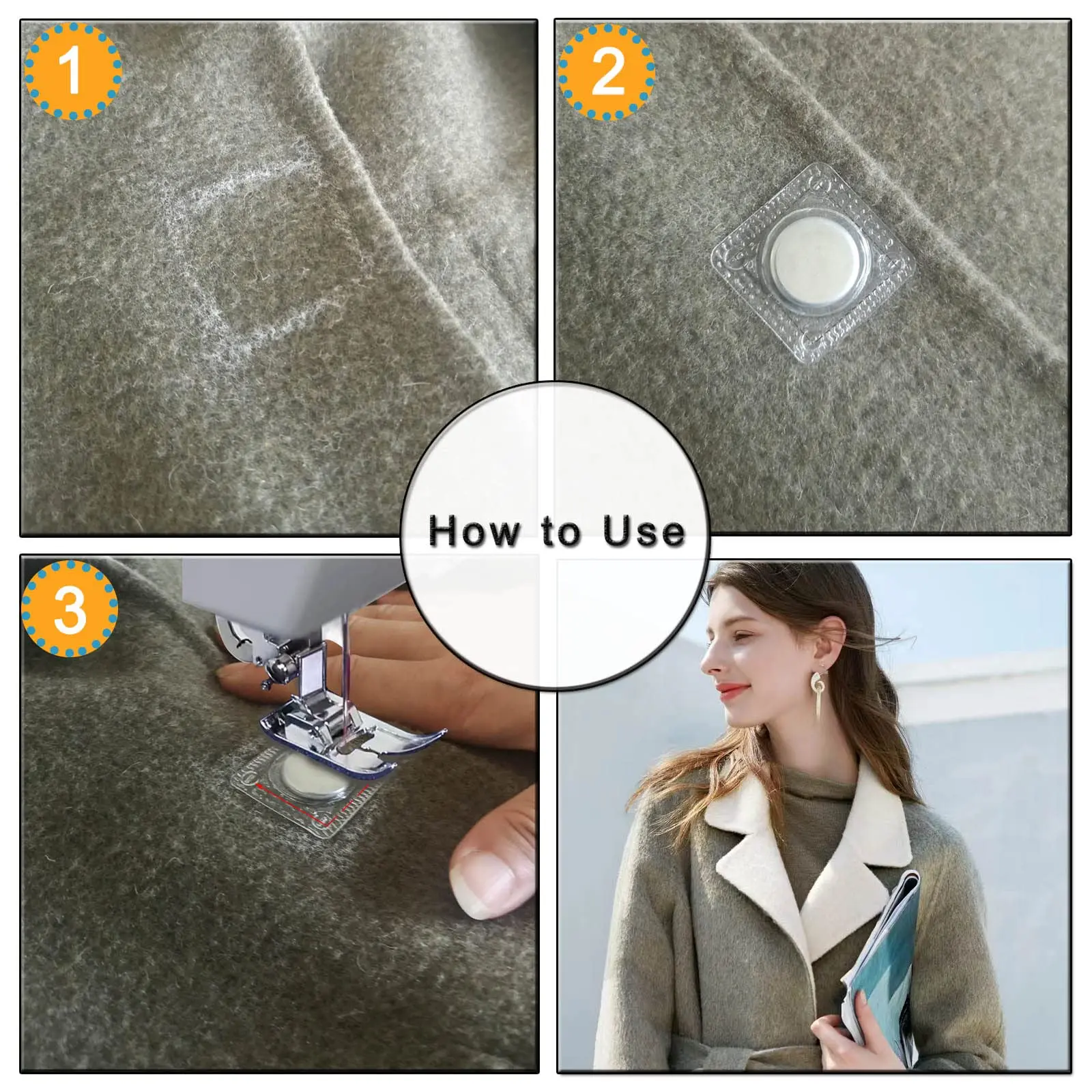 1

2

How to Use

3