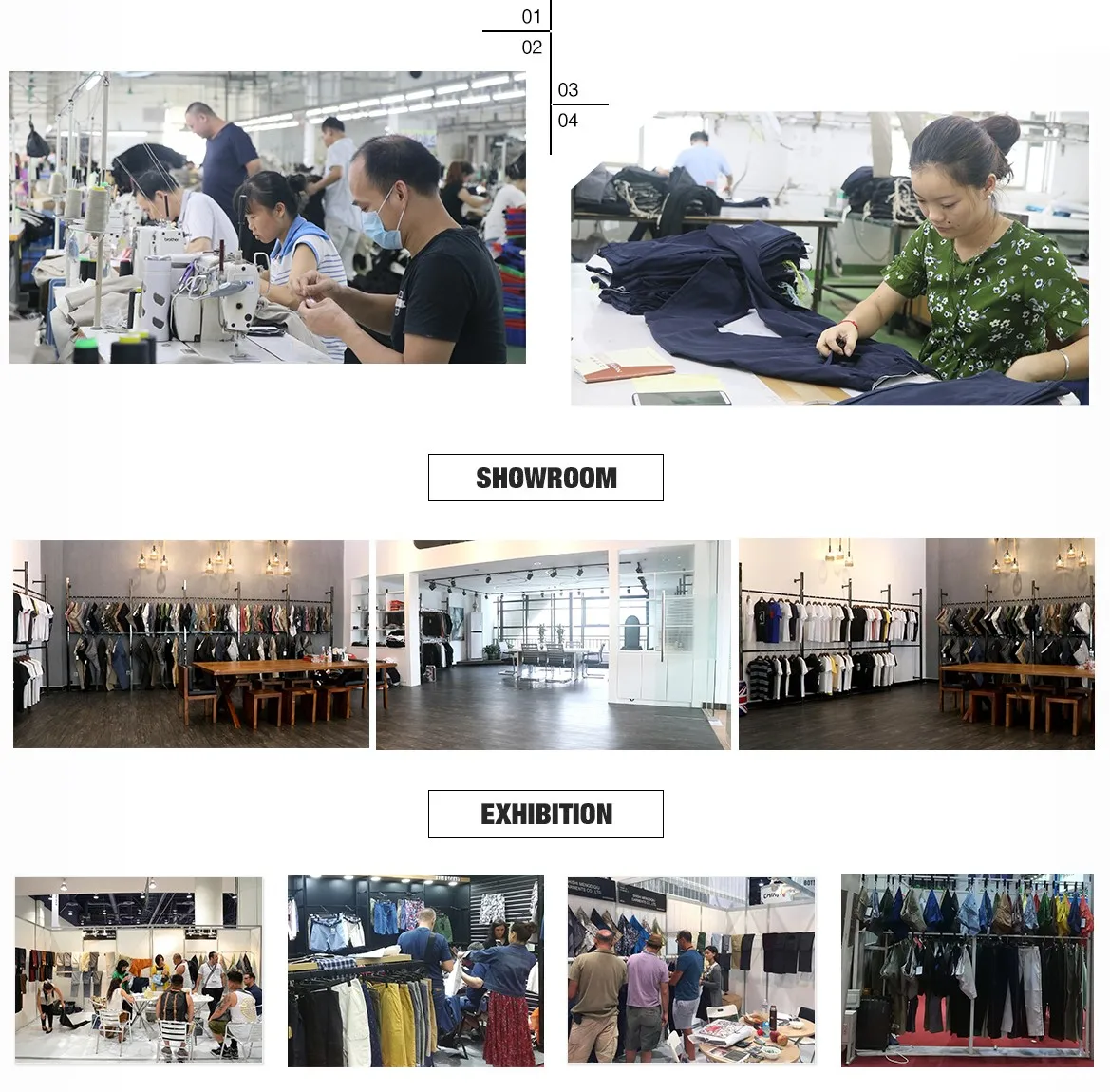 01
02
03
04

SHOWROOM

EXHIBITION