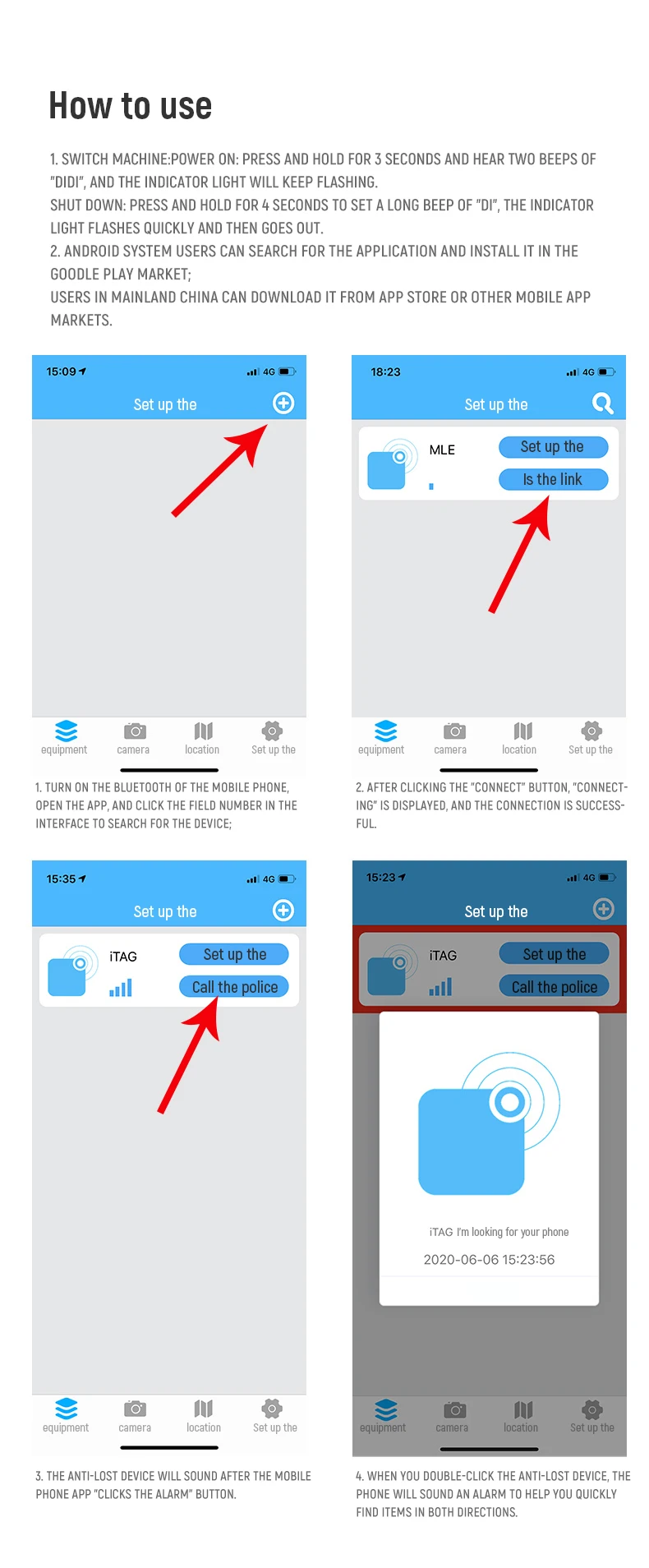 How to use

1. SWITCH MACHINE:POWER ON: PRESS AND HOLD FOR 3 SECONDS AND HEAR TWO BEEPS OF "DIDI", AND THE INDICATOR LIGHT WILL KEEP FLASHING.
SHUT DOWN: PRESS AND HOLD FOR 4 SECONDS TO SET A LONG BEEP OF "DI", THE INDICATOR LIGHT FLASHES QUICKLY AND THEN GOES OUT.
2. ANDROID SYSTEM USERS CAN SEARCH FOR THE APPLICATION AND INSTALL IT IN THE GOODLE PLAY MARKET;
USERS IN MAINLAND CHINA CAN DOWNLOAD IT FROM APP STORE OR OTHER MOBILE APP MARKETS.

15:09 4G
Set up the
equipment camera location Set up the

1. TURN ON THE BLUETOOTH OF THE MOBILE PHONE, OPEN THE APP, AND CLICK THE FIELD NUMBER IN THE INTERFACE TO SEARCH FOR THE DEVICE;

18:23 4G
Set up the
MLE
Set up the
Is the link
equipment camera location Set up the

2. AFTER CLICKING THE "CONNECT" BUTTON, "CONNECTING" IS DISPLAYED, AND THE CONNECTION IS SUCCESSFUL.

15:35 4G
Set up the
iTAG
Set up the
Call the police
equipment camera location Set up the

3. THE ANTI-LOST DEVICE WILL SOUND AFTER THE MOBILE PHONE APP "CLICKS THE ALARM" BUTTON.

15:23 4G
Set up the
iTAG
Set up the
Call the police
iTAG I'm looking for your phone
2020-06-06 15:23:56
equipment camera location Set up the

4. WHEN YOU DOUBLE-CLICK THE ANTI-LOST DEVICE, THE PHONE WILL SOUND AN ALARM TO HELP YOU QUICKLY FIND ITEMS IN BOTH DIRECTIONS.