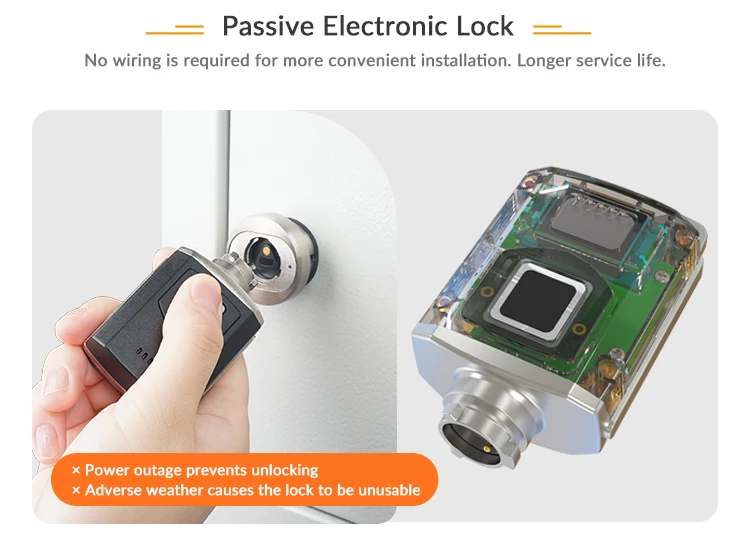 Passive Electronic Lock

No wiring is required for more convenient installation. Longer service life.

× Power outage prevents unlocking
× Adverse weather causes the lock to be unusable