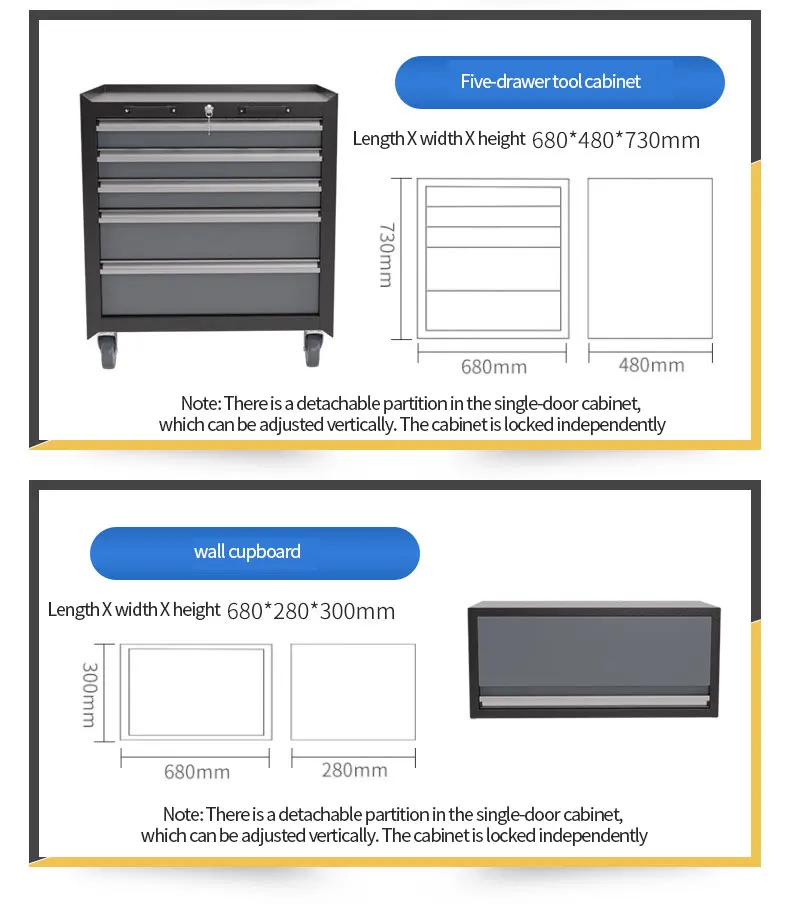 Five-drawer tool cabinet

Length X width X height 680*480*730mm

730mm

680mm

480mm

Note: There is a detachable partition in the single-door cabinet, which can be adjusted vertically. The cabinet is locked independently

wall cupboard

Length X width X height 680*280*300mm

300mm

680mm

280mm

Note: There is a detachable partition in the single-door cabinet, which can be adjusted vertically. The cabinet is locked independently