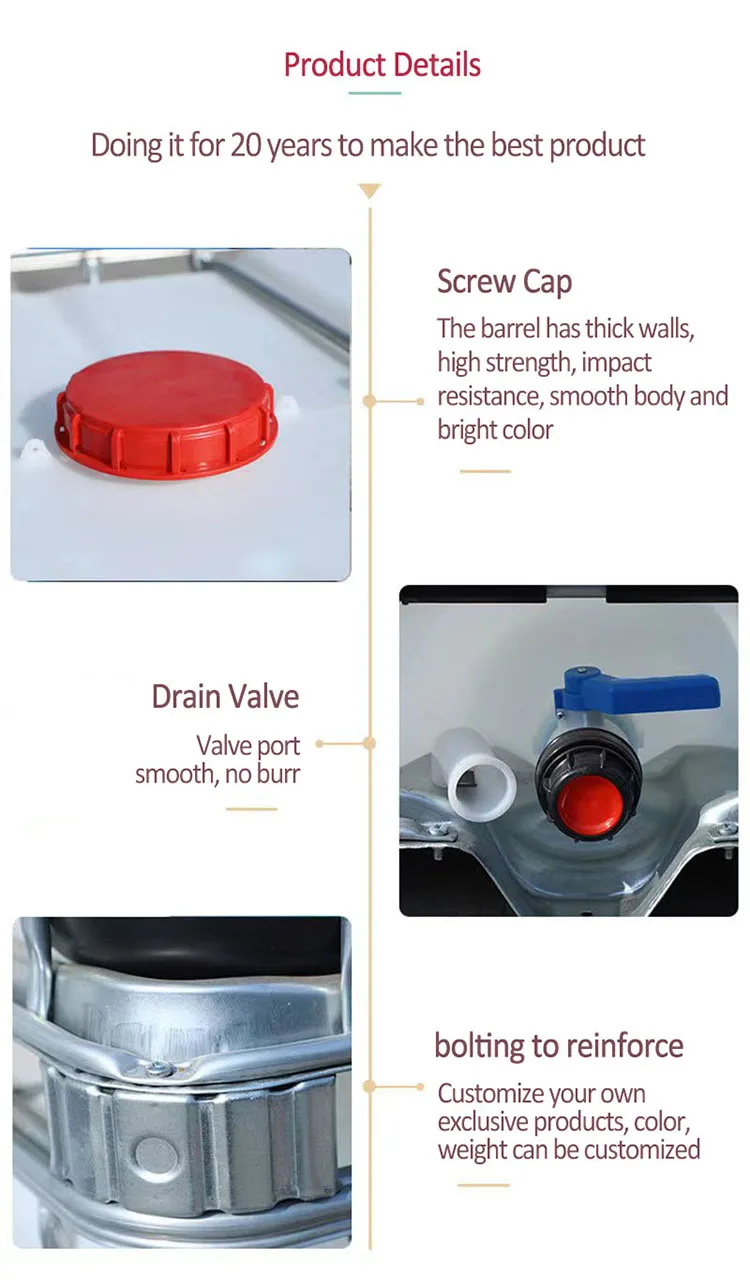 Product Details

Doing it for 20 years to make the best product

Screw Cap

The barrel has thick walls, high strength, impact resistance, smooth body and bright color

Drain Valve

Valve port smooth, no burr

bolting to reinforce

Customize your own exclusive products, color, weight can be customized