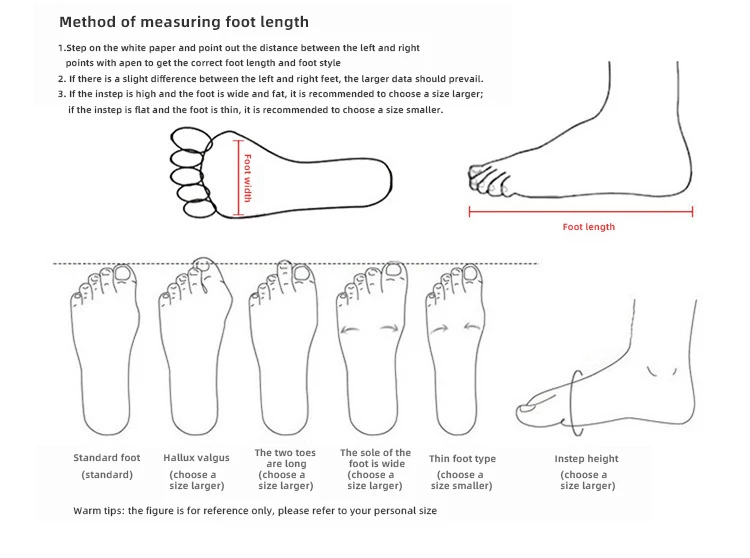 Method of measuring foot length

1.Step on the white paper and point out the distance between the left and right points with apen to get the correct foot length and foot style
2. If there is a slight difference between the left and right feet, the larger data should prevail.
3. If the instep is high and the foot is wide and fat, it is recommended to choose a size larger; if the instep is flat and the foot is thin, it is recommended to choose a size smaller.

Foot width

Foot length

Standard foot (standard)

Hallux valgus (choose a size larger)

The two toes are long (choose a size larger)

The sole of the foot is wide (choose a size larger)

Thin foot type (choose a size smaller)

Instep height (choose a size larger)

Warm tips: the figure is for reference only, please refer to your personal size