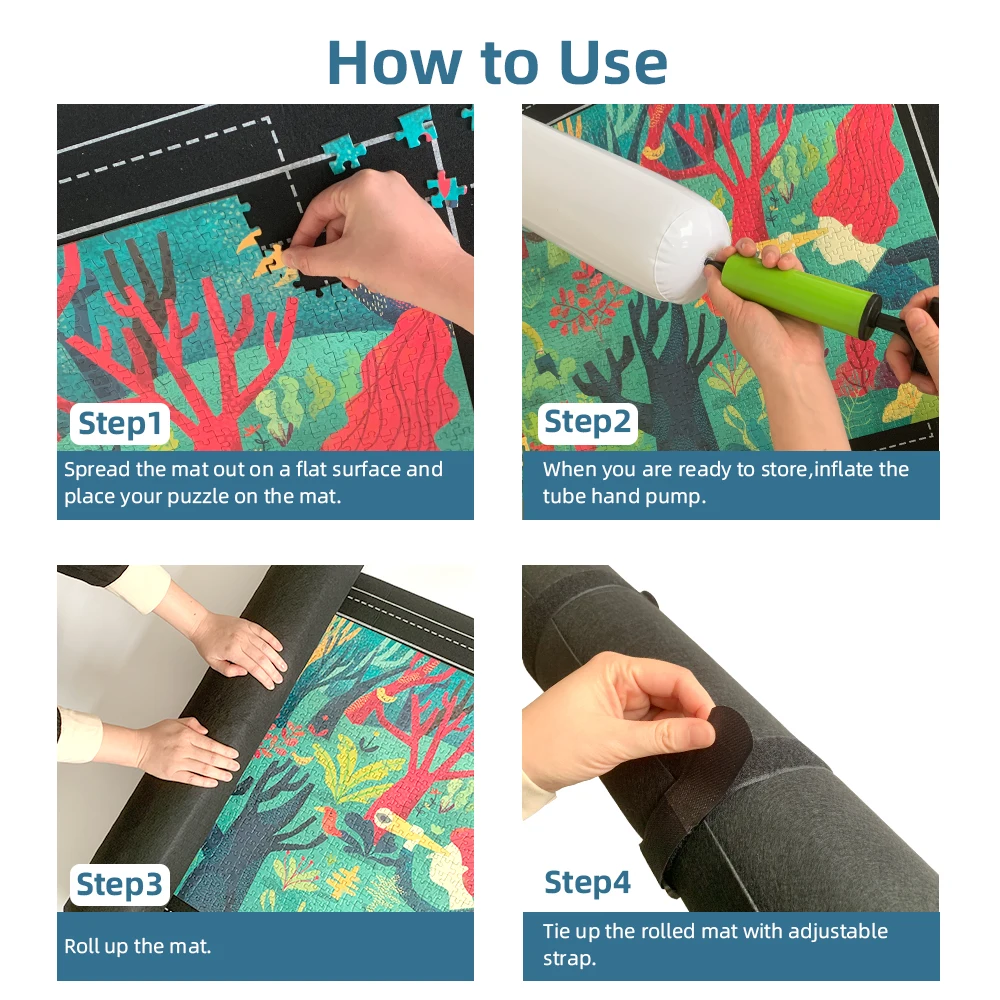 How to Use

Step1

Spread the mat out on a flat surface and place your puzzle on the mat.

Step2

When you are ready to store,inflate the tube hand pump.

Step3

Roll up the mat.

Step4

Tie up the rolled mat with adjustable strap.