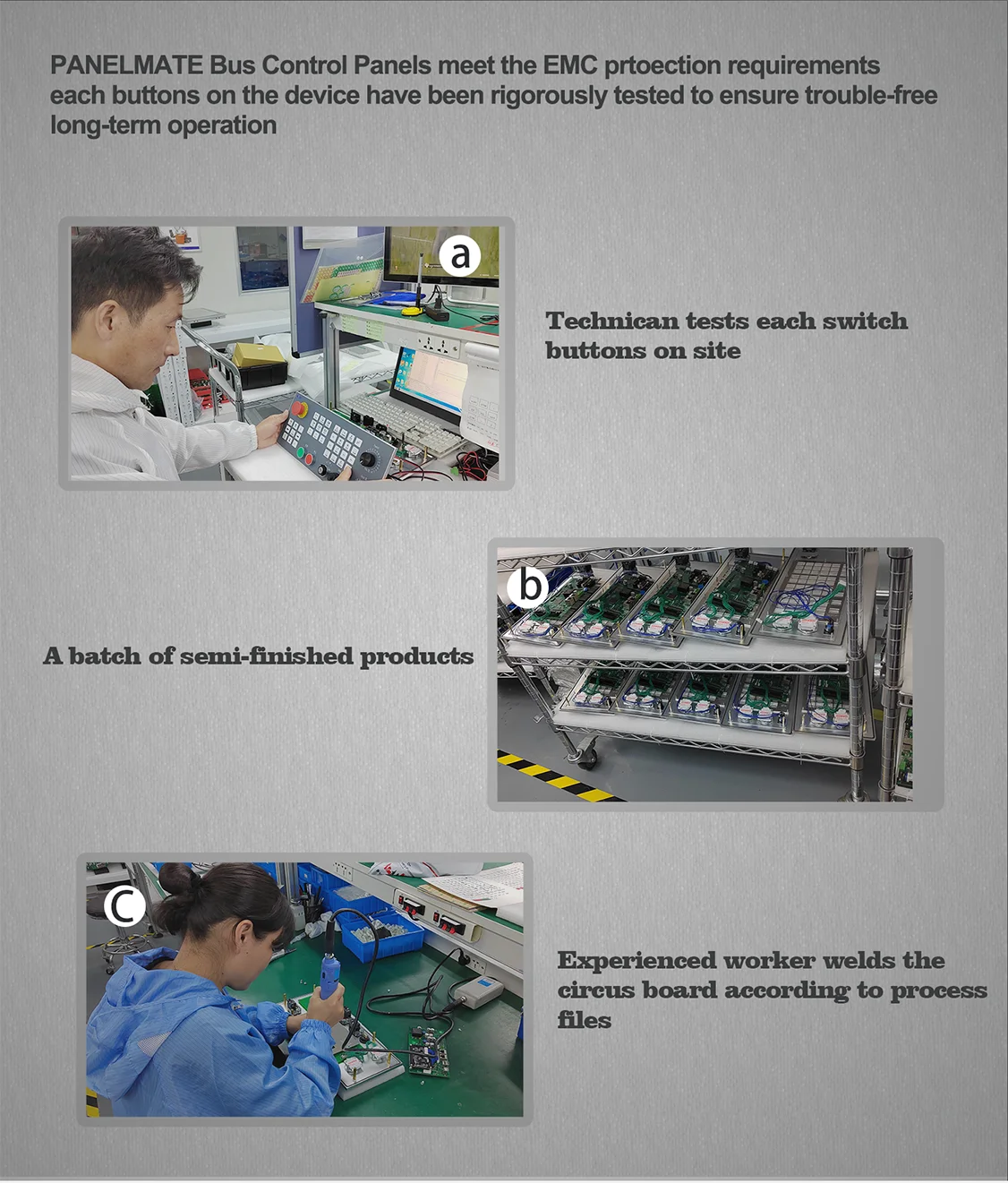 PANELMATE Bus Control Panels meet the EMC prtoection requirements each buttons on the device have been rigorously tested to ensure trouble-free long-term operation

a

Technican tests each switch buttons on site

b

A batch of semi-finished products

C

Experienced worker welds the circus board according to process files